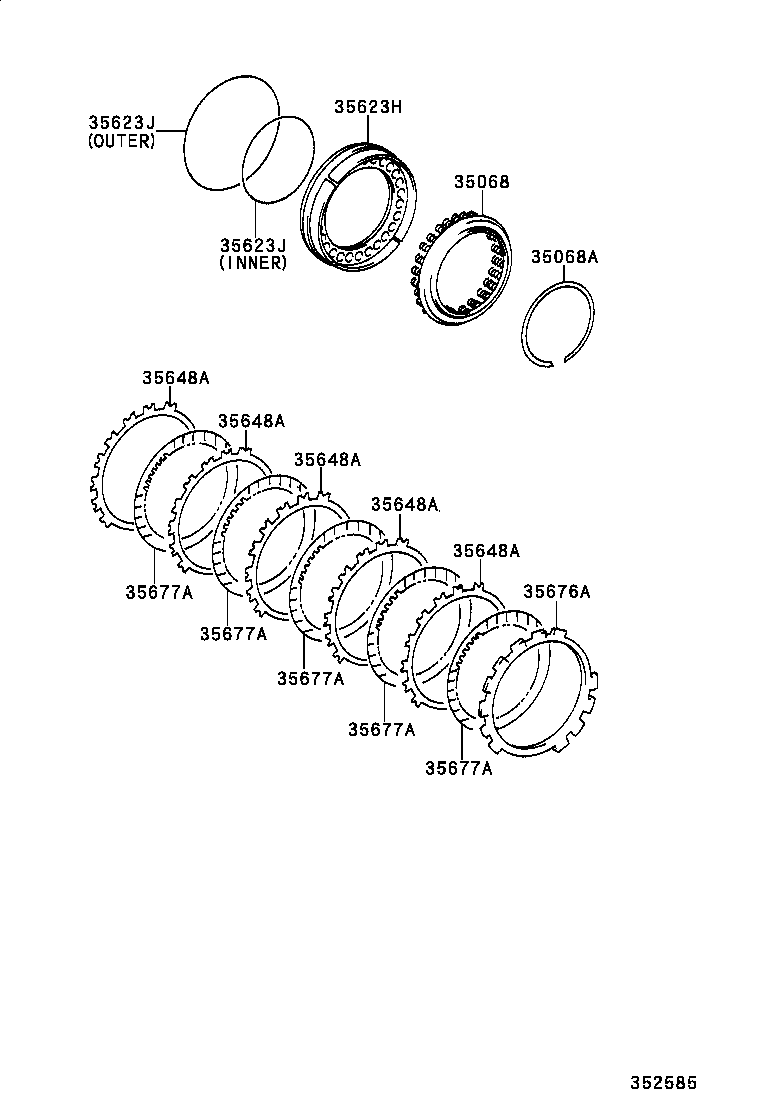 35623J
(OUTER)

35623H

35623J
(INNER)

35068

35068A

35648A

35648A

35648A

35648A

35648A

35676A

35677A

35677A

35677A

35677A

35677A

352585