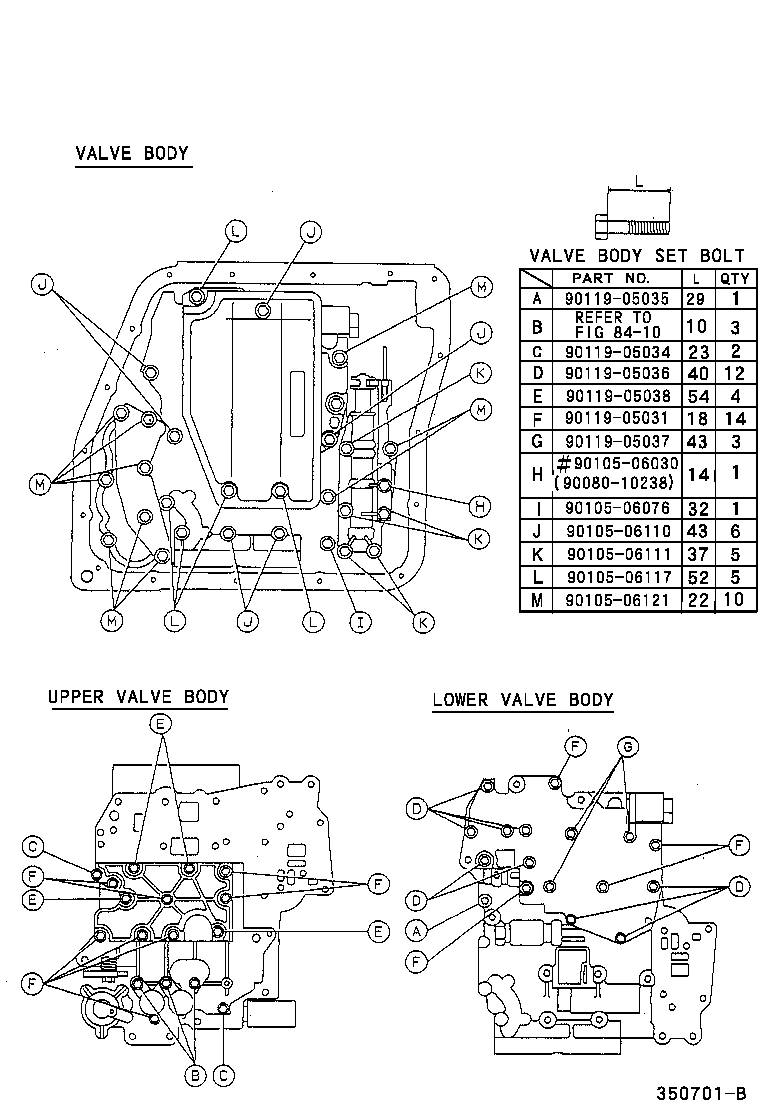 VALVE BODY

L

VALVE BODY SET BOLT

| | PART NO. | L | QTY |
|---|---|---|---|
| A | 90119-05035 | 29 | 1 |
| B | REFER TO FIG 84-10 | 10 | 3 |
| C | 90119-05034 | 23 | 2 |
| D | 90119-05036 | 40 | 12 |
| E | 90119-05038 | 54 | 4 |
| F | 90119-05031 | 18 | 14 |
| G | 90119-05037 | 43 | 3 |
| H | #90105-06030 (90080-10238) | 14 | 1 |
| I | 90105-06076 | 32 | 1 |
| J | 90105-06110 | 43 | 6 |
| K | 90105-06111 | 37 | 5 |
| L | 90105-06117 | 52 | 5 |
| M | 90105-06121 | 22 | 10 |

L J J M J K M M H K M L J L I K

UPPER VALVE BODY

E C F E F E F B C

LOWER VALVE BODY

F G D F D D A F

350701-B