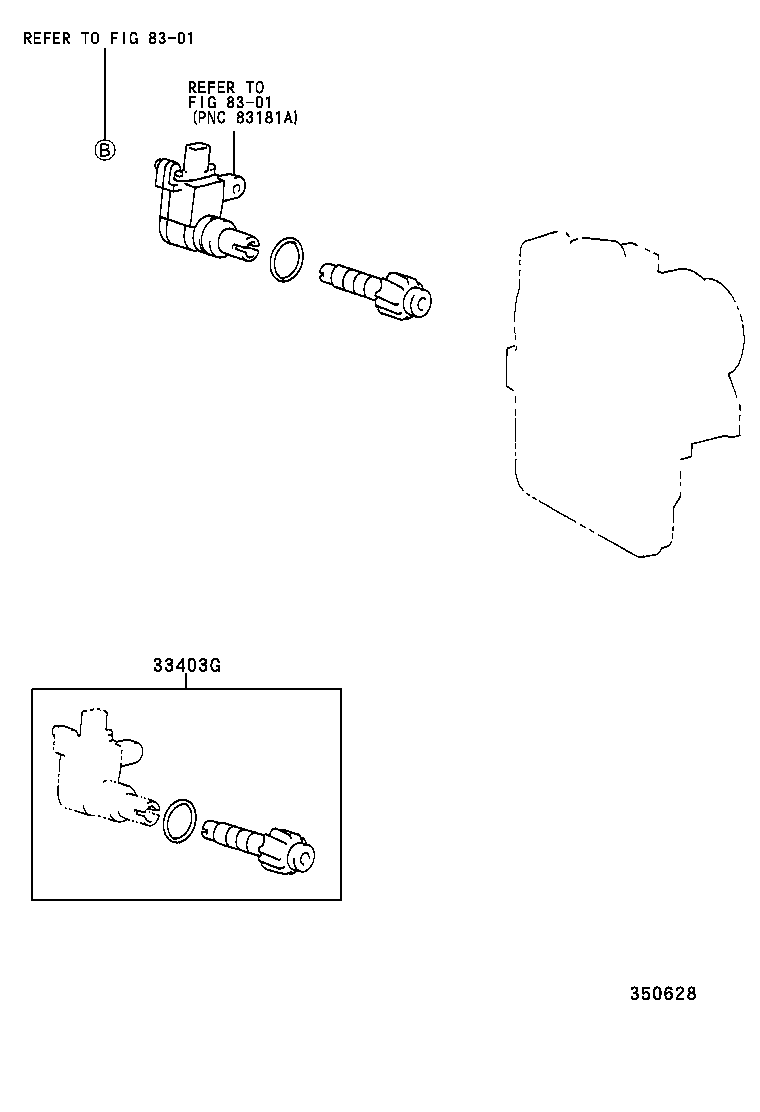 REFER TO FIG 83-01

B

REFER TO
FIG 83-01
(PNC 83181A)

33403G

350628