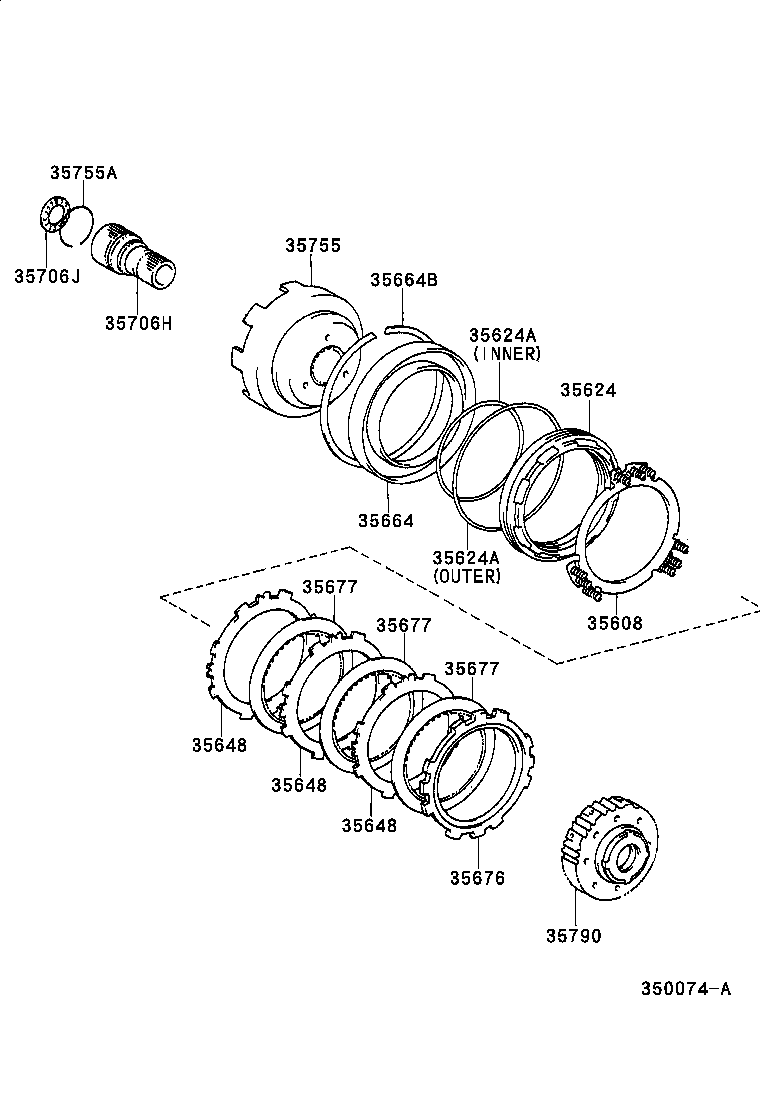 35755A
35706J
35706H
35755
35664B
35624A
(INNER)
35624
35664
35624A
(OUTER)
35608
35677
35677
35677
35648
35648
35648
35676
35790
350074-A