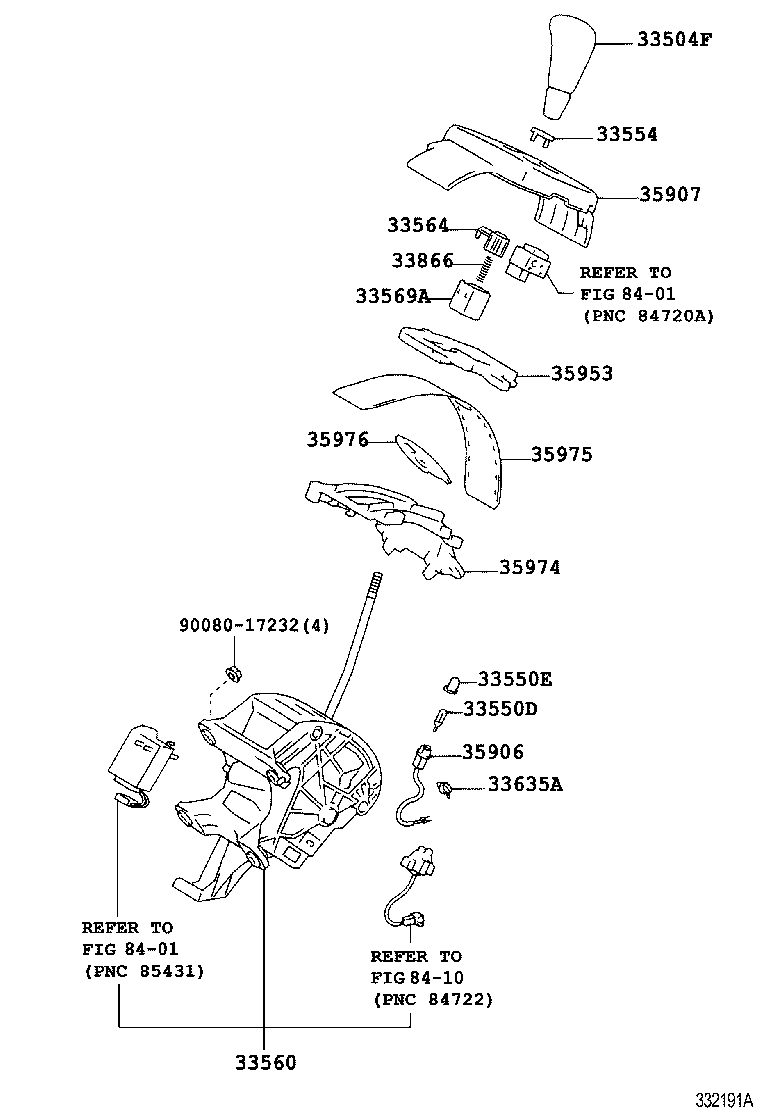 33504F

33554

35907

33564

33866

33569A

REFER TO
FIG 84-01
(PNC 84720A)

35953

35976

35975

35974

90080-17232(4)

33550E

33550D

35906

33635A

REFER TO
FIG 84-01
(PNC 85431)

REFER TO
FIG 84-10
(PNC 84722)

33560

332191A