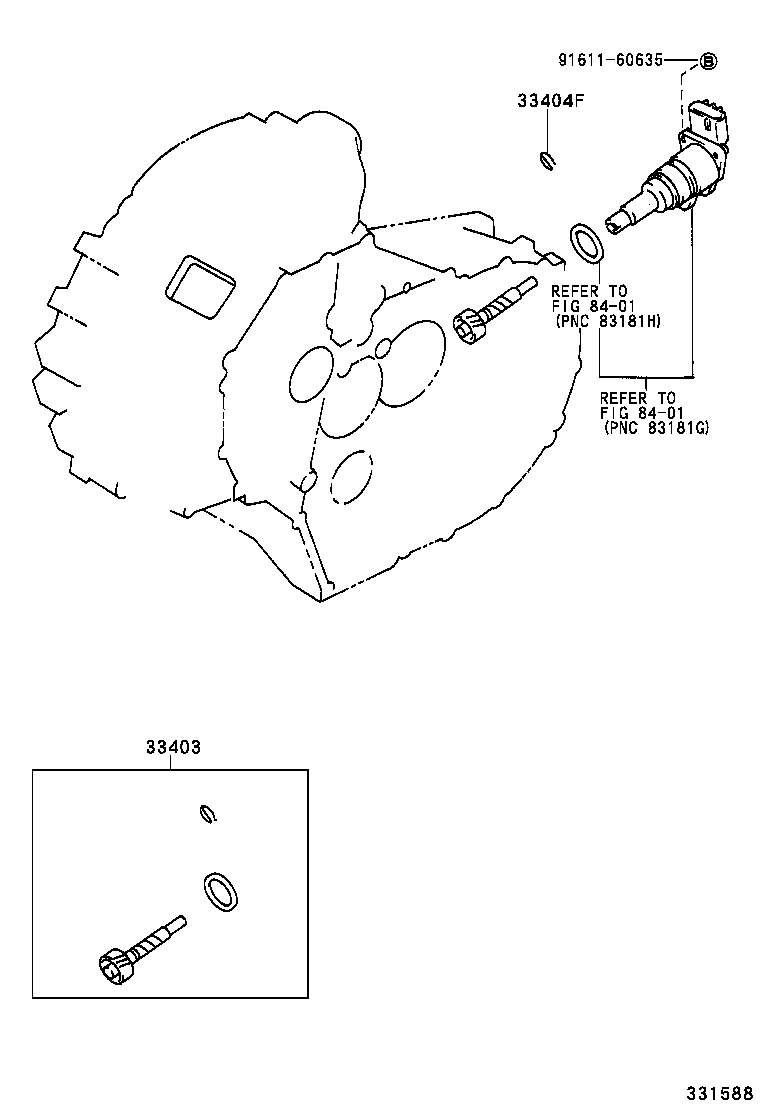 91611-60635 B

33404F

REFER TO
FIG 84-01
(PNC 83181H)

REFER TO
FIG 84-01
(PNC 83181G)

33403

331588