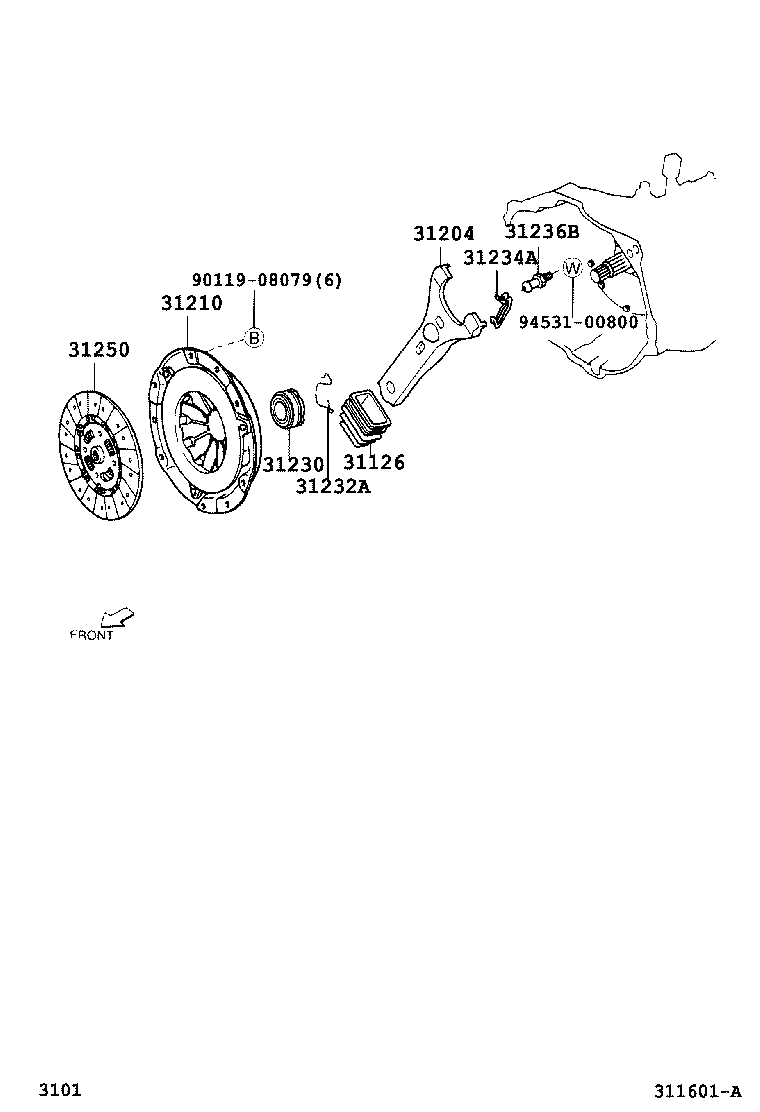 31204
31236B
31234A
W
94531-00800
90119-08079(6)
31210
B
31250
31230
31126
31232A
FRONT

3101
311601-A