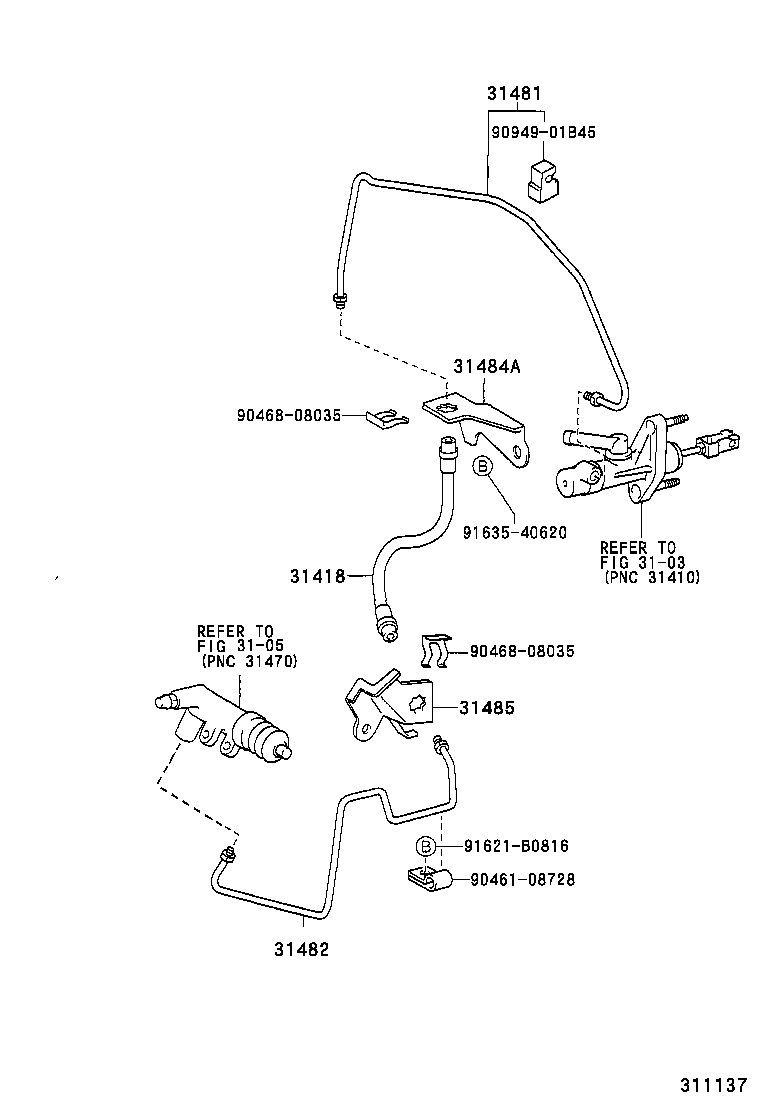 31481
90949-01B45
31484A
90468-08035
B
91635-40620
REFER TO
FIG 31-03
(PNC 31410)
31418
REFER TO
FIG 31-05
(PNC 31470)
90468-08035
31485
B
91621-B0816
90461-08728
31482
311137