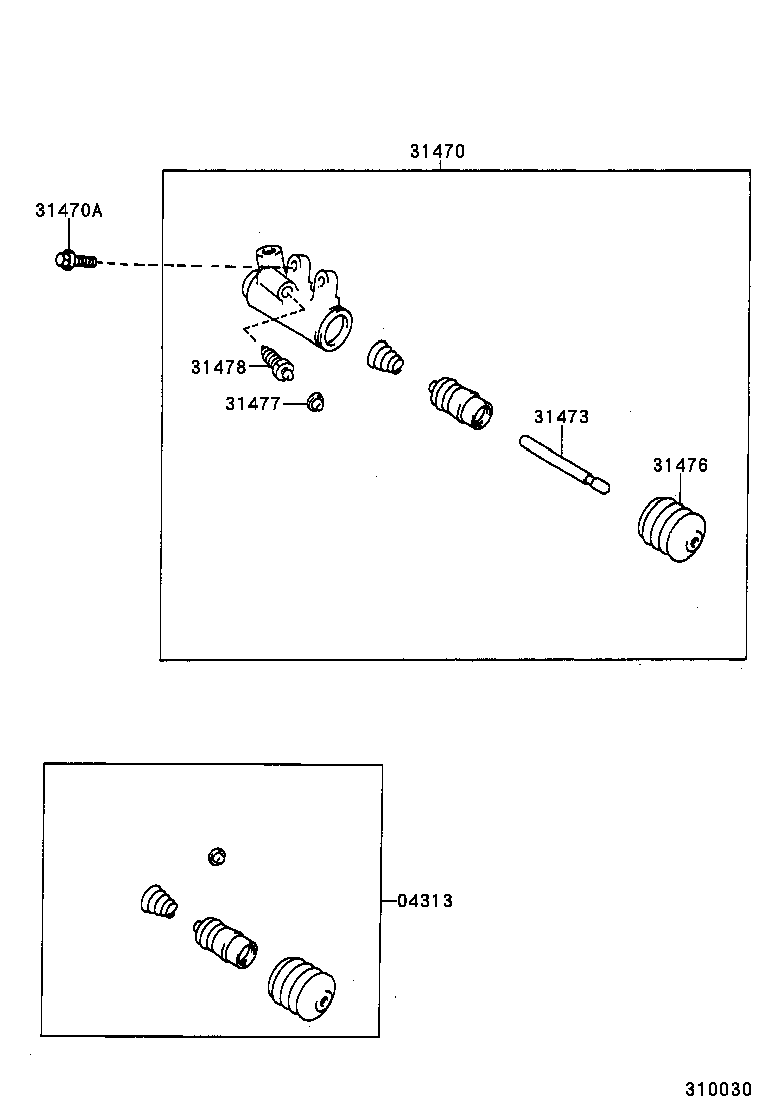 31470

31470A

31478

31477

31473

31476

04313

310030