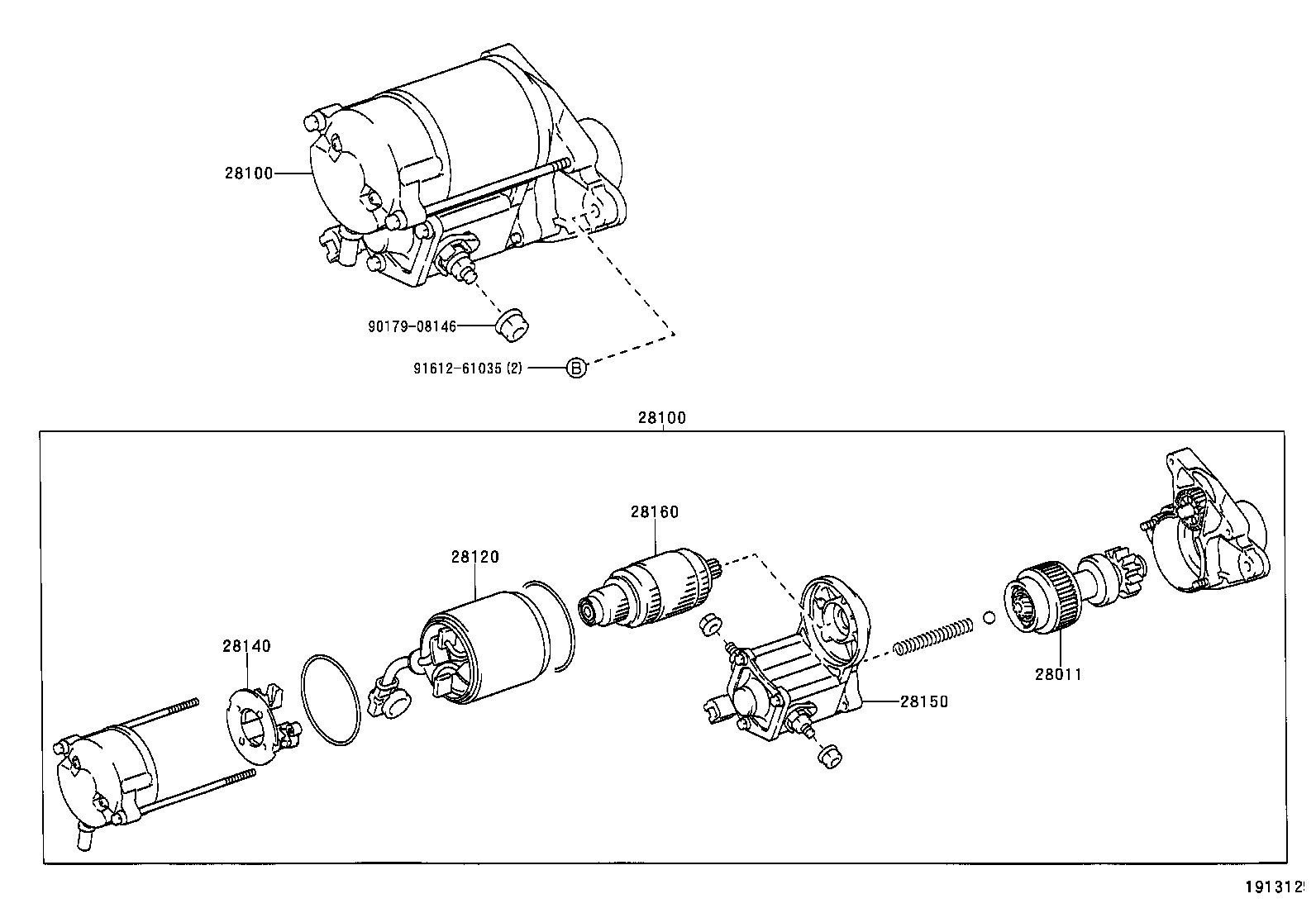 28100

90179-08146

91612-61035 (2) B

28100

28160

28120

28140

28150

28011

191312