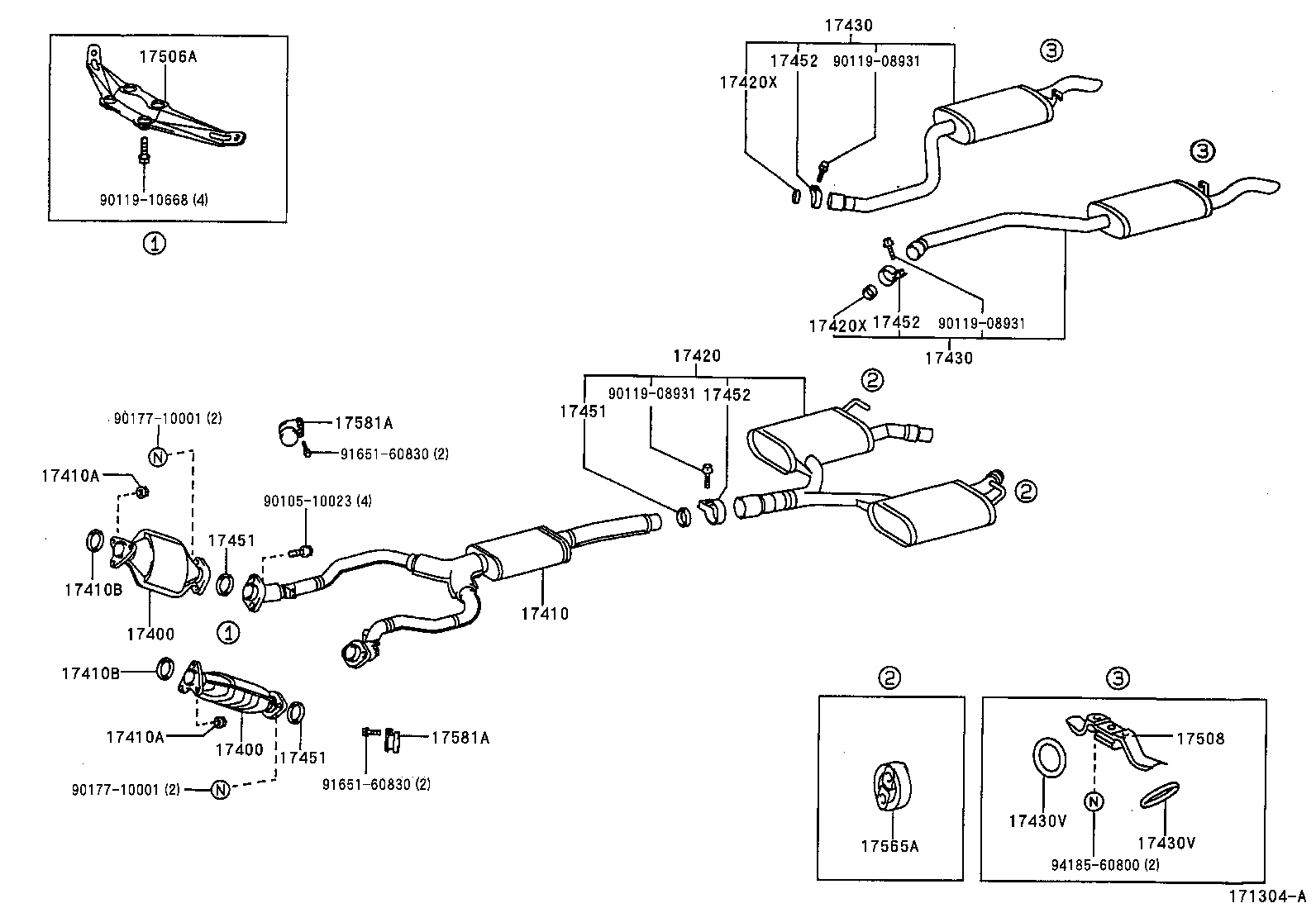 17506A
90119-10668 (4)
①

17430
17452
90119-08931
17420X
③
③
17420X
17452
90119-08931
17430

17420
90119-08931
17452
17451
②
②

90177-10001 (2)
N
17581A
91651-60830 (2)
17410A
90105-10023 (4)
17451
17410B
17400
①
17410

17410B
17410A
17400
17451
17581A
91651-60830 (2)
90177-10001 (2)
N

②
17565A

③
17508
17430V
N
17430V
94185-60800 (2)

171304-A