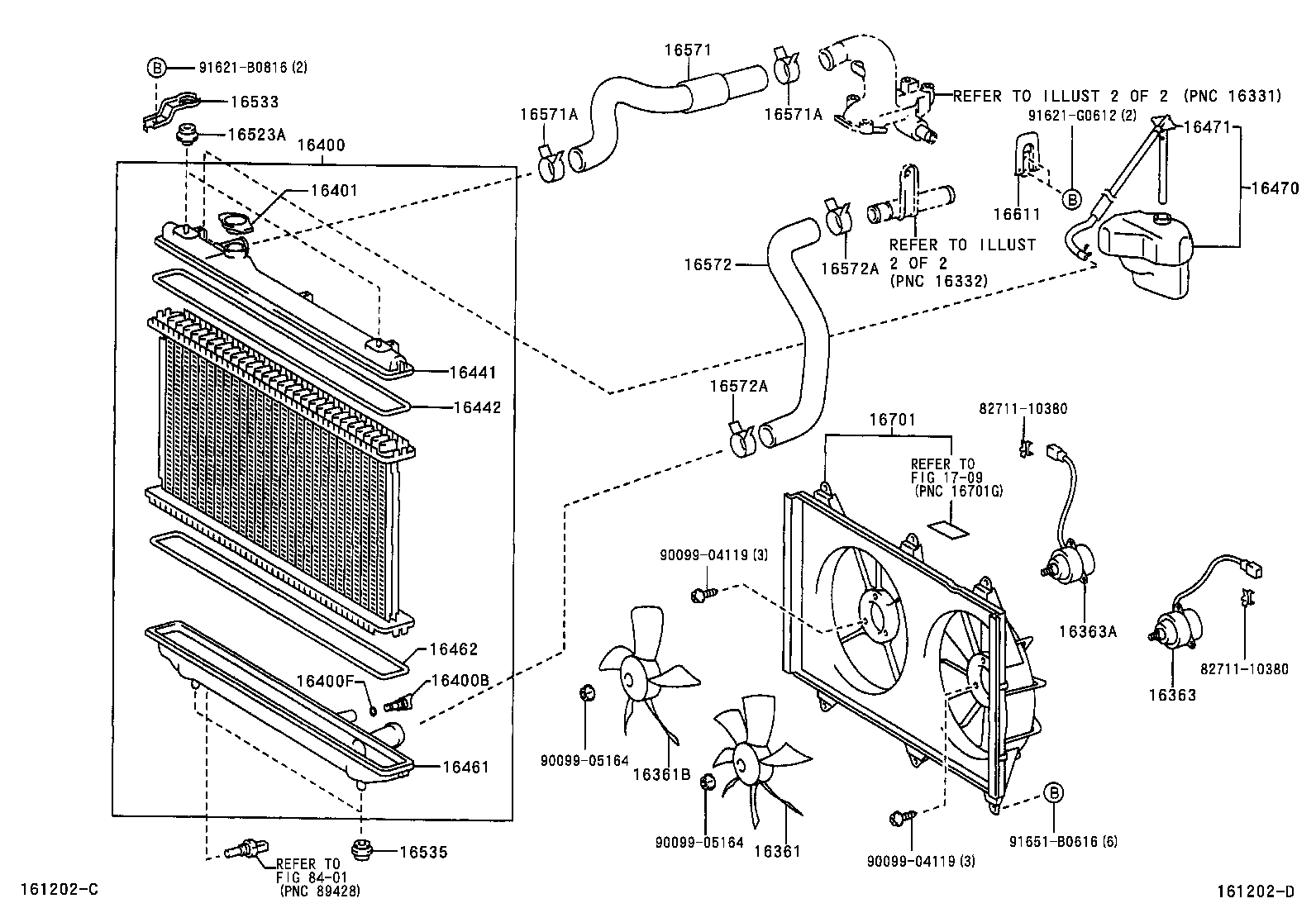 B 91621-B0816 (2)
16533
16523A
16400
16401
16441
16442
16462
16400F
16400B
16461
16535
REFER TO FIG 84-01 (PNC 89428)
161202-C
16571
16571A
16571A
REFER TO ILLUST 2 OF 2 (PNC 16331)
91621-G0612 (2)
16471
16470
16611
B
16572
16572A
REFER TO ILLUST 2 OF 2 (PNC 16332)
16572A
16701
REFER TO FIG 17-09 (PNC 16701G)
82711-10380
90099-04119 (3)
16363A
16363
82711-10380
90099-05164
16361B
90099-05164
16361
90099-04119 (3)
B
91651-B0616 (6)
161202-D