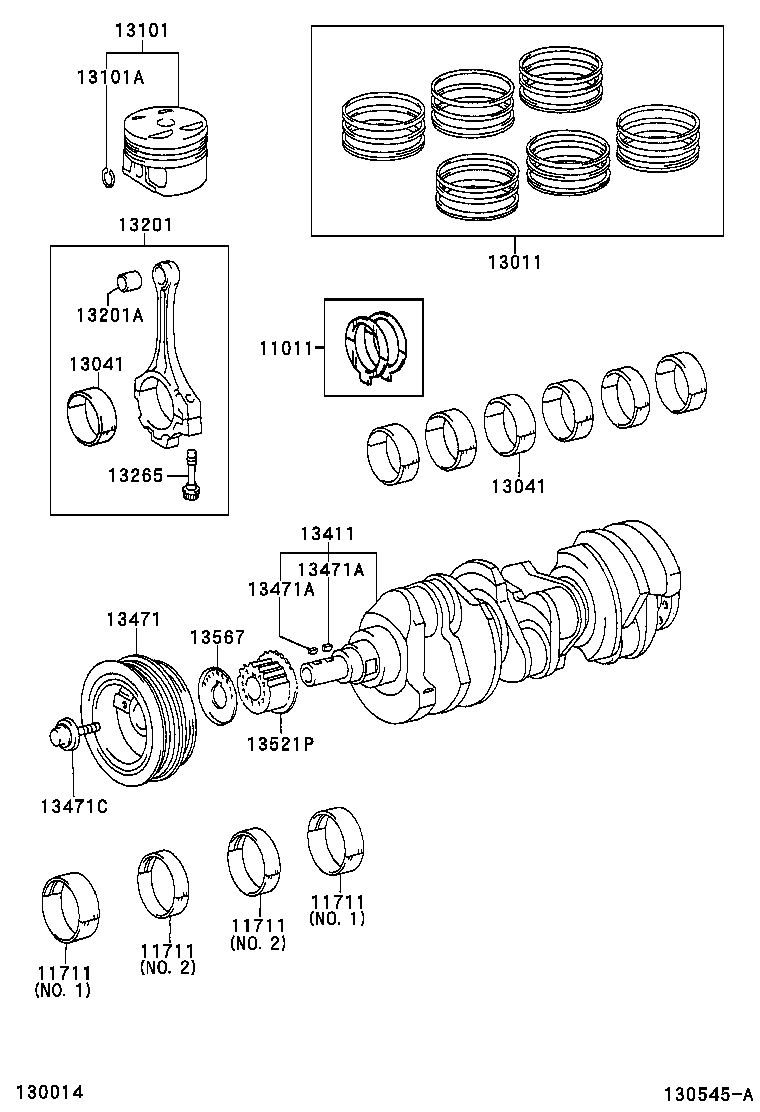 13101
13101A
13011
13201
13201A
13041
13265
11011
13041
13411
13471A
13471A
13471
13567
13521P
13471C
11711
(NO. 1)
11711
(NO. 2)
11711
(NO. 2)
11711
(NO. 1)
130014
130545-A