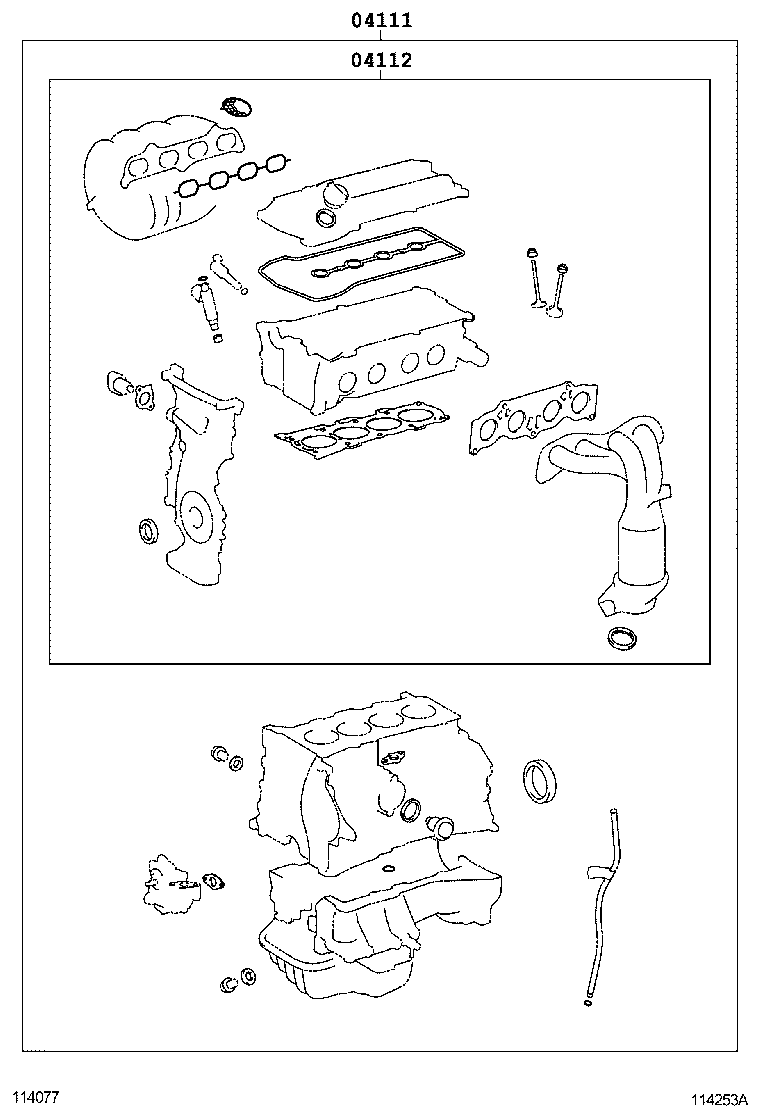 04111
04112

114077
114253A