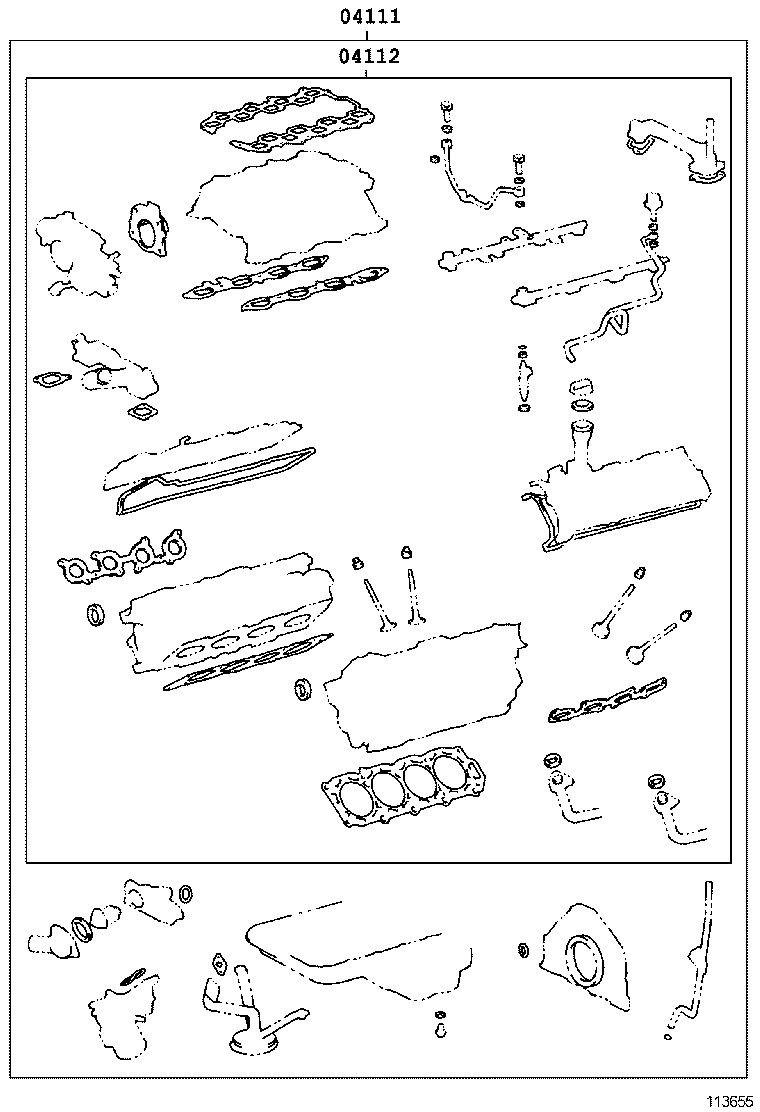 04111

04112

113655