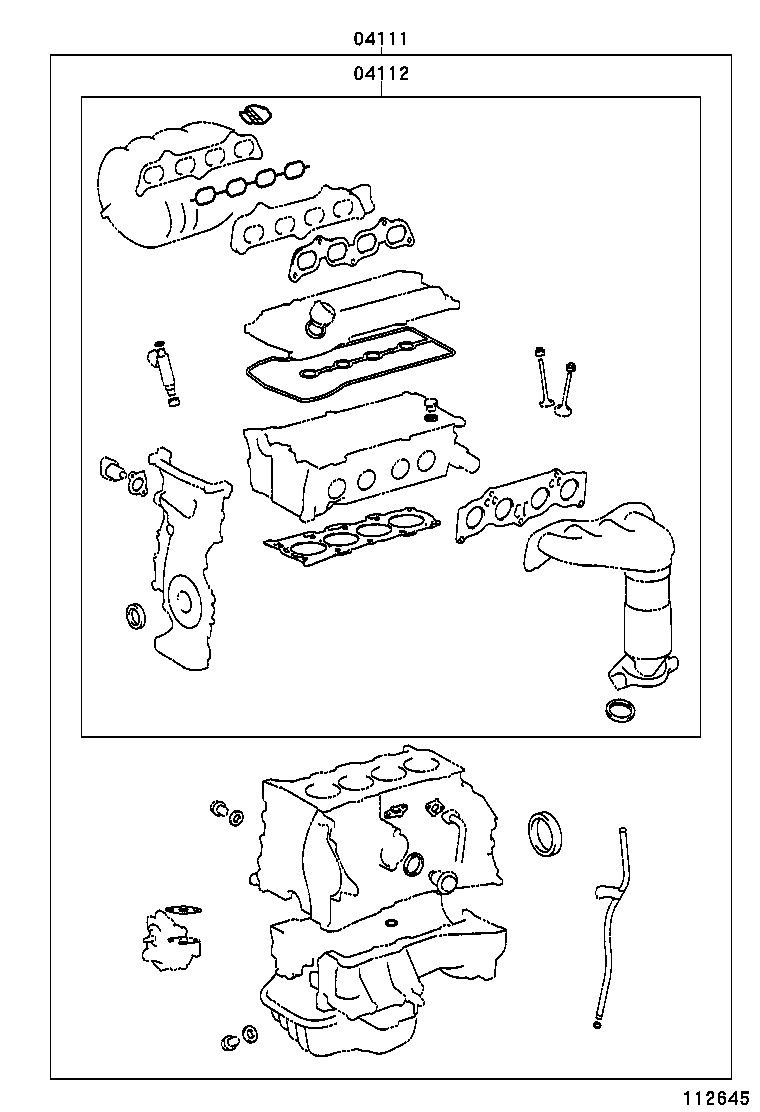 04111

04112

112645