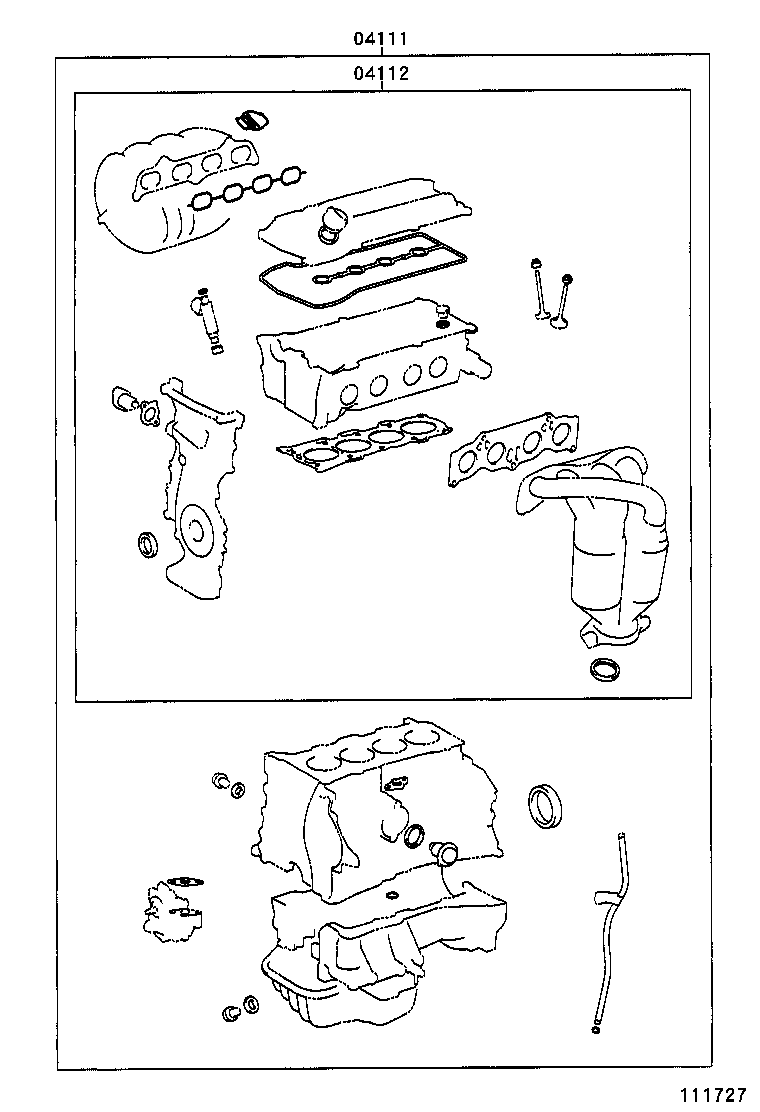 04111
04112
111727