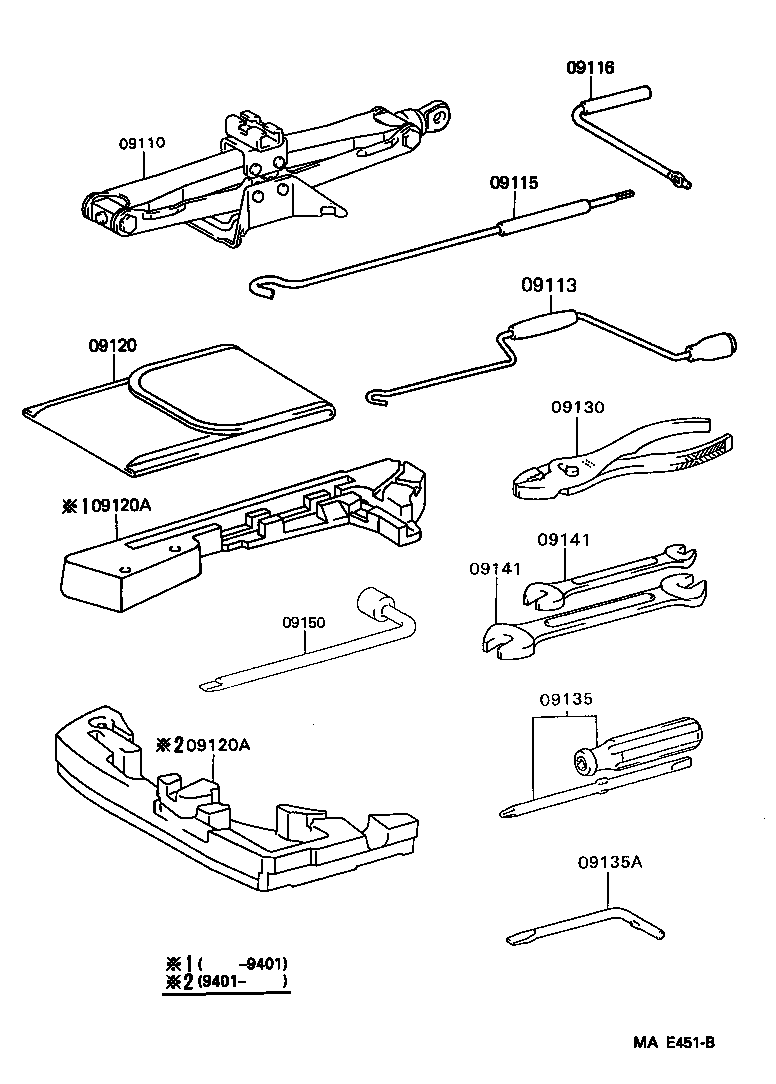 09116

09110

09115

09113

09120

09130

※1 09120A

09141

09141

09150

09135

※2 09120A

09135A

※1 (　　-9401)
※2 (9401-　　)

MA E451-B