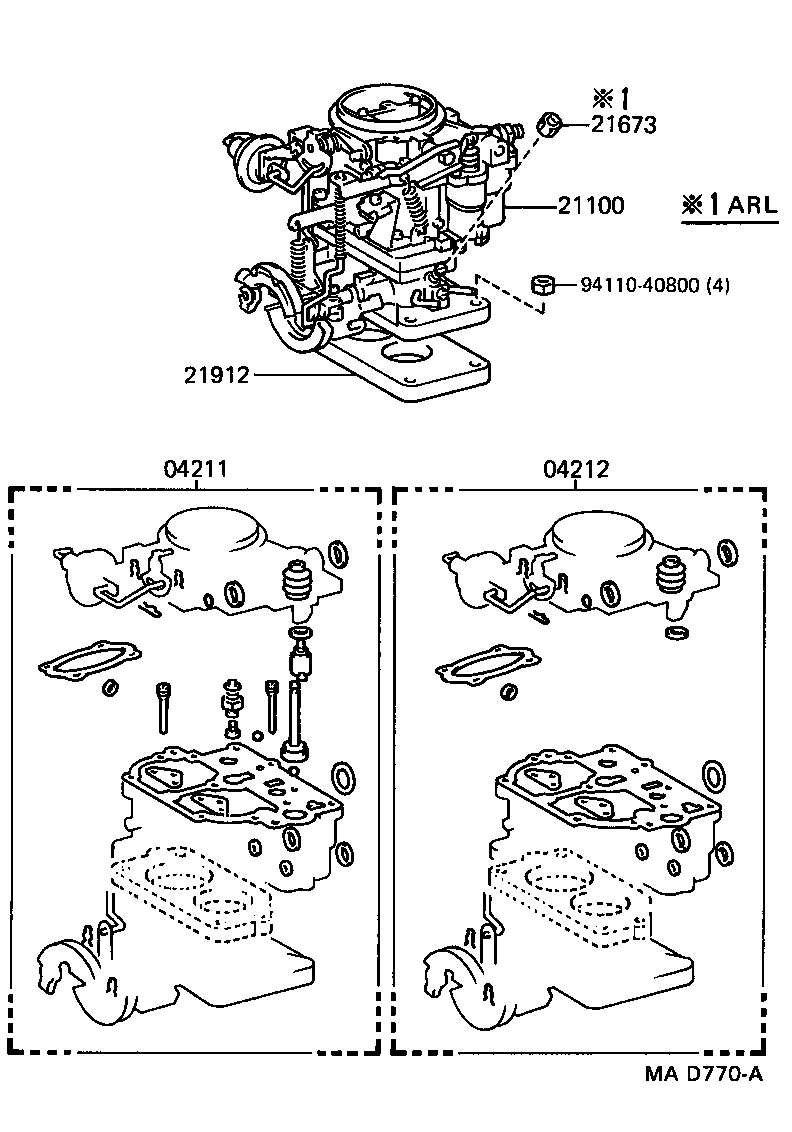 ※1
21673
21100
※1 ARL
94110-40800 (4)
21912
04211
04212
MA D770-A