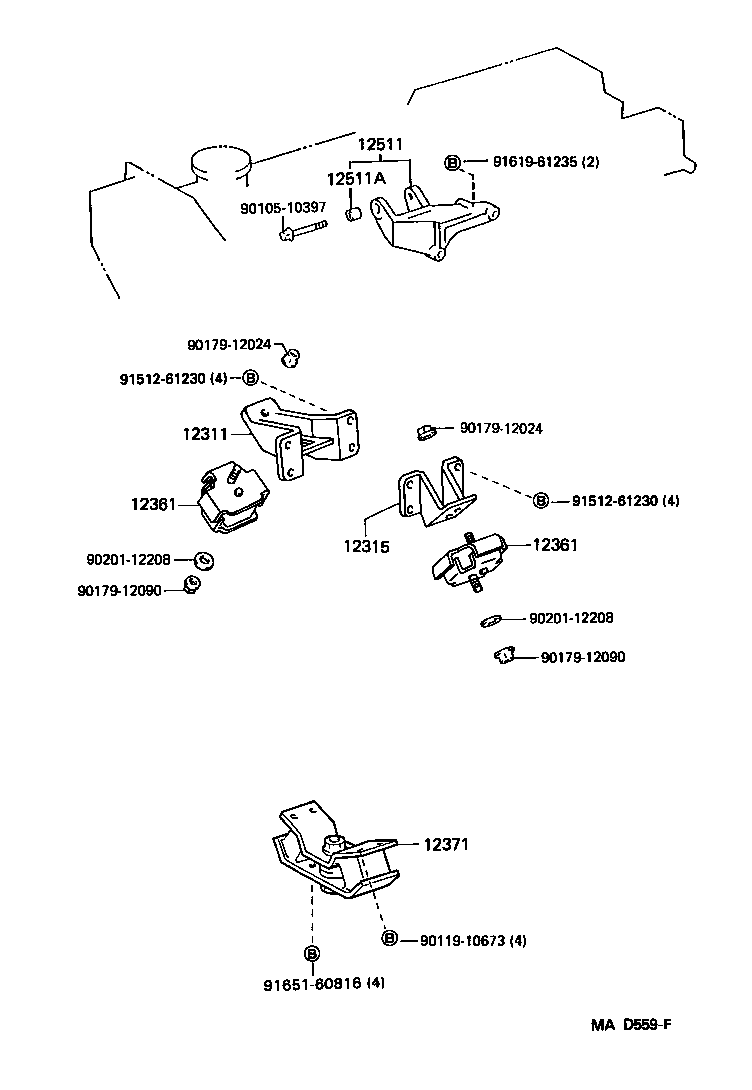 12511

12511A

B 91619-61235 (2)

90105-10397

90179-12024

91512-61230 (4) B

12311

90179-12024

12361

B 91512-61230 (4)

12315

12361

90201-12208

90179-12090

90201-12208

90179-12090

12371

B 90119-10673 (4)

B

91651-60816 (4)

MA D559-F