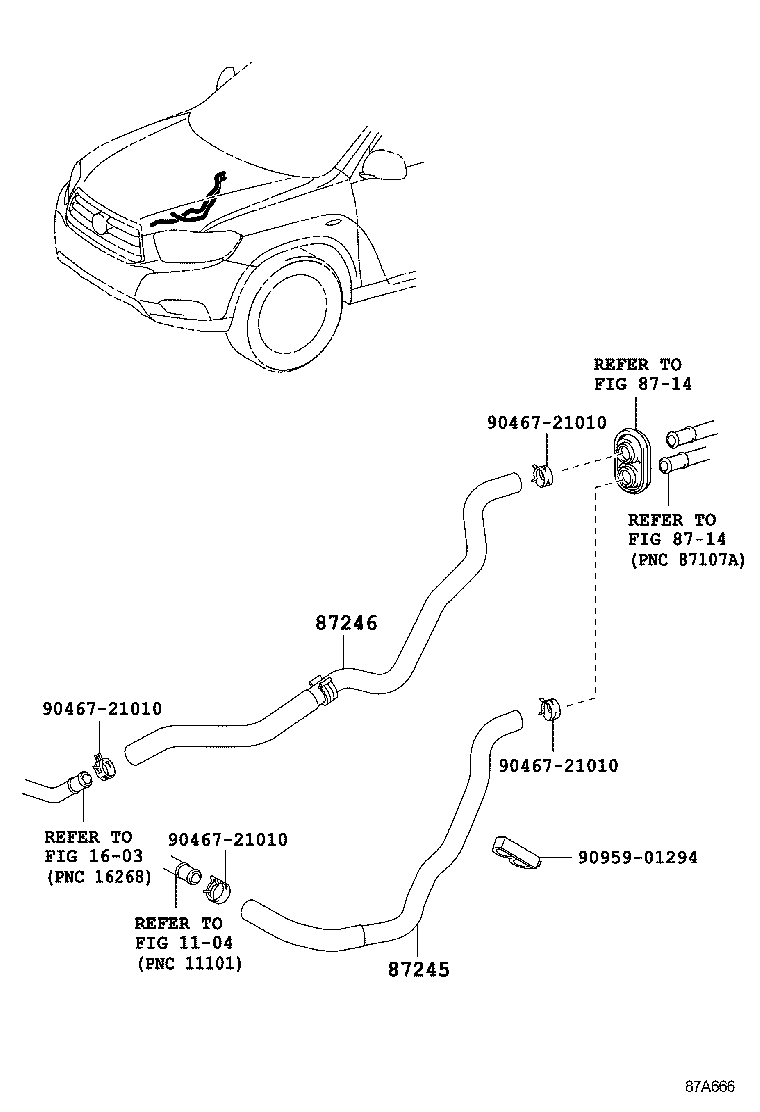 REFER TO
FIG 87-14

90467-21010

REFER TO
FIG 87-14
(PNC 87107A)

87246

90467-21010

90467-21010

REFER TO
FIG 16-03
(PNC 16268)

90467-21010

90959-01294

REFER TO
FIG 11-04
(PNC 11101)

87245

87A666