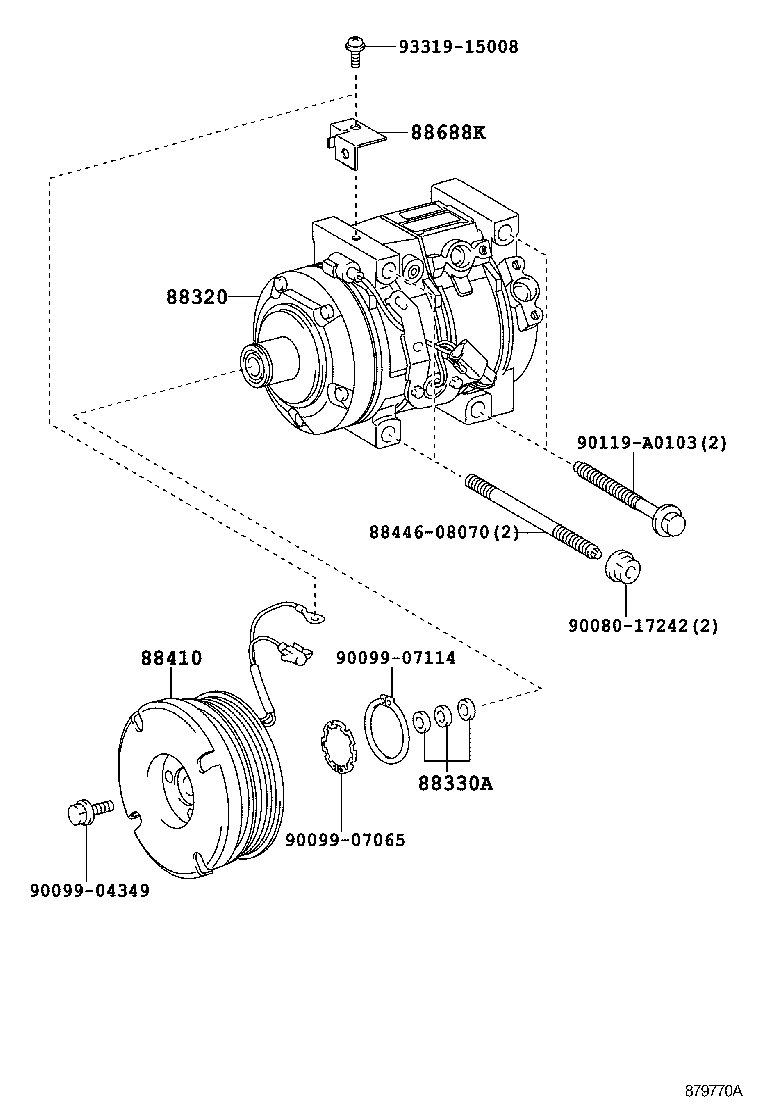 93319-15008

88688K

88320

90119-A0103(2)

88446-08070(2)

90080-17242(2)

88410

90099-07114

88330A

90099-07065

90099-04349

879770A