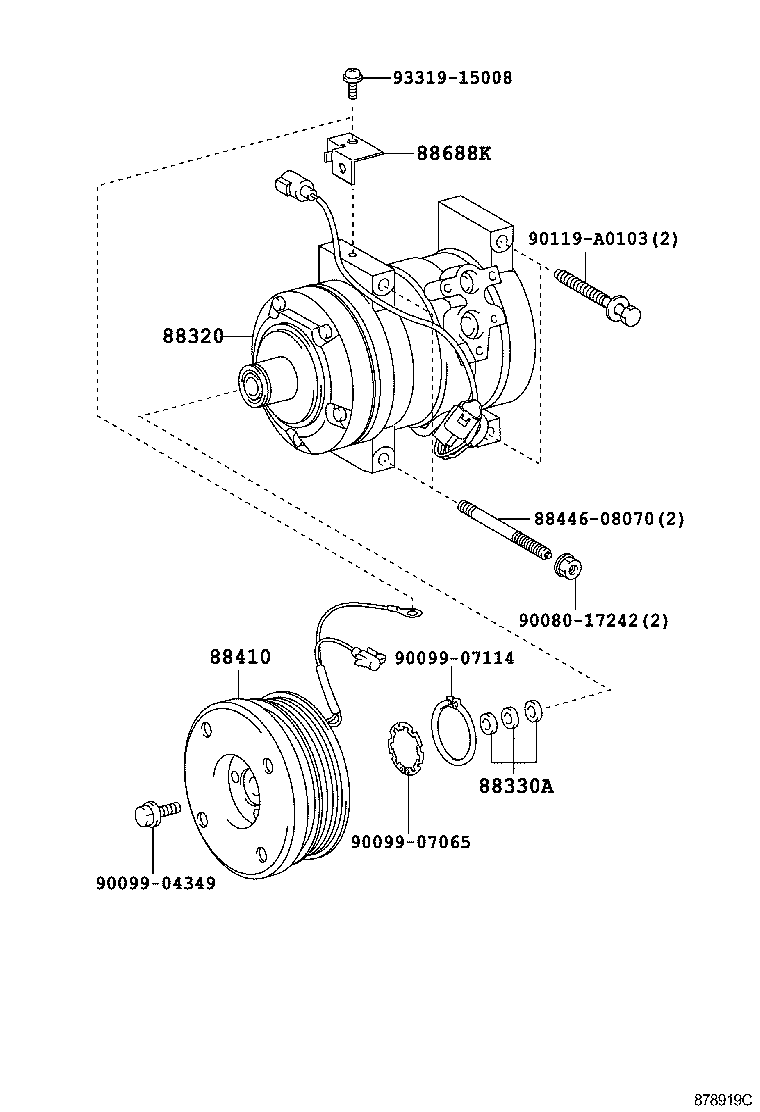 93319-15008
88688K
90119-A0103(2)
88320
88446-08070(2)
90080-17242(2)
88410
90099-07114
88330A
90099-07065
90099-04349
878919C