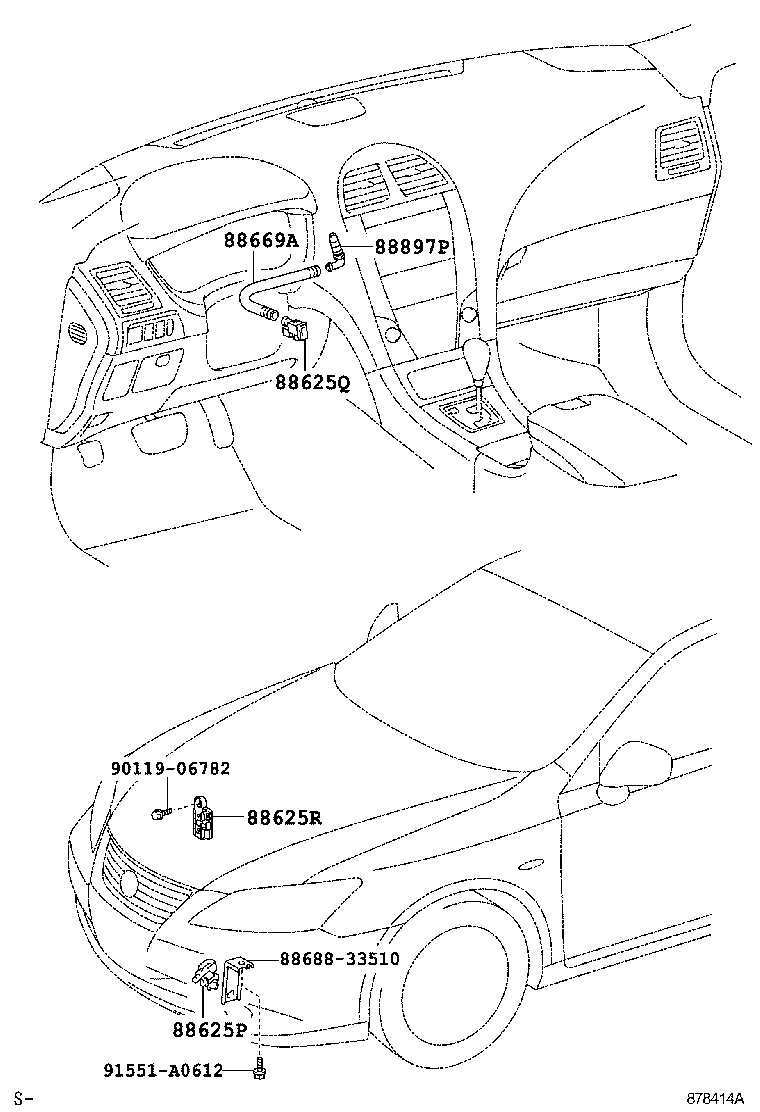 88669A
88897P
88625Q
90119-06782
88625R
88688-33510
88625P
91551-A0612
S-
878414A