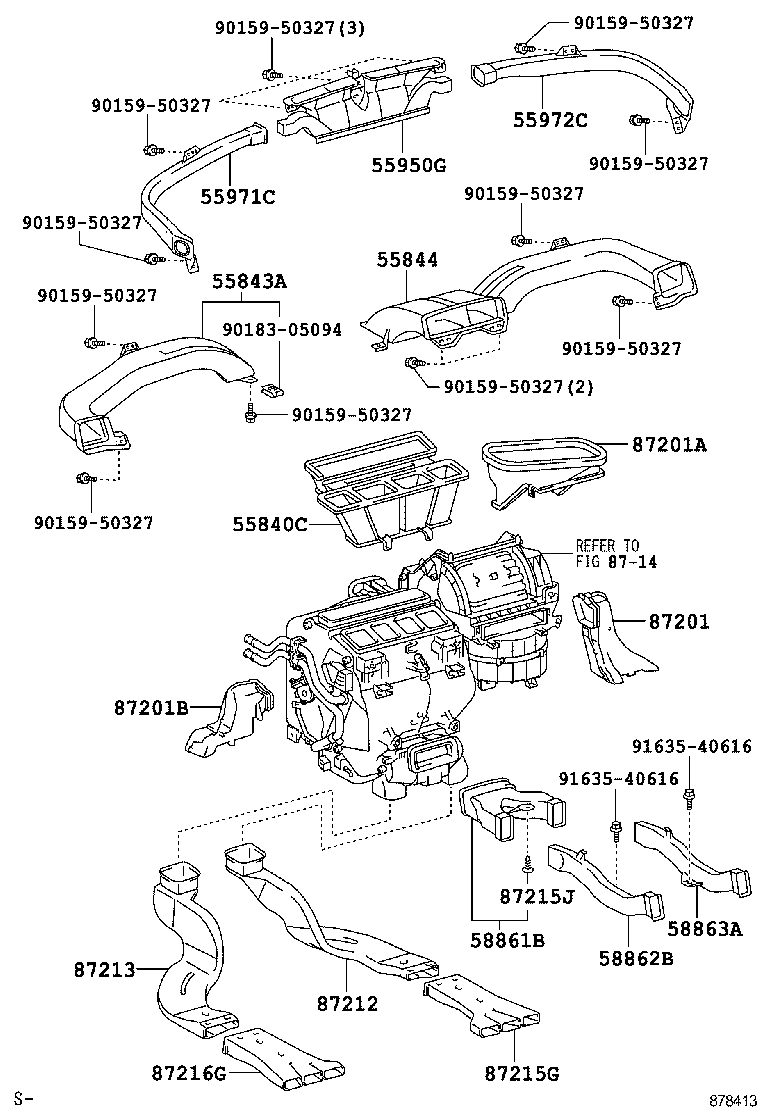 90159-50327(3)
90159-50327
90159-50327
55972C
55950G
90159-50327
55971C
90159-50327
90159-50327
55844
90159-50327
55843A
90183-05094
90159-50327
90159-50327(2)
90159-50327
87201A
90159-50327
55840C
REFER TO
FIG 87-14
87201
87201B
91635-40616
91635-40616
87215J
58863A
58861B
58862B
87213
87212
87216G
87215G
S-
878413