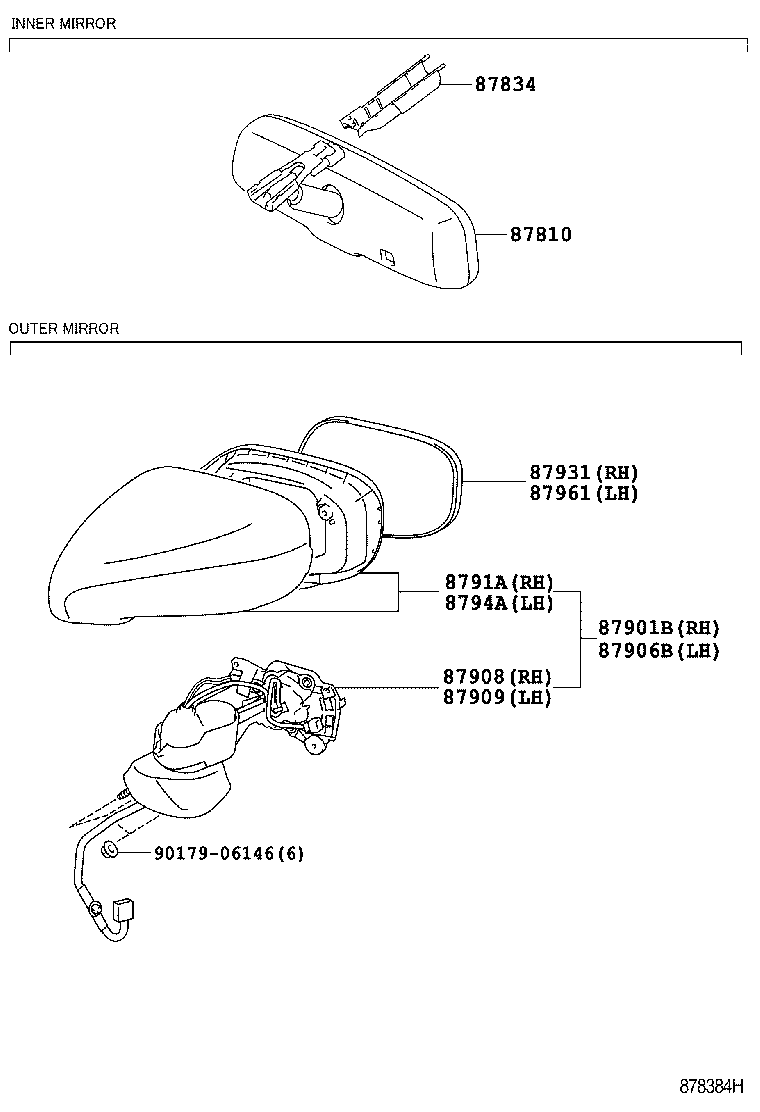 INNER MIRROR

87834

87810

OUTER MIRROR

87931(RH)
87961(LH)

8791A(RH)
8794A(LH)

87901B(RH)
87906B(LH)

87908(RH)
87909(LH)

90179-06146(6)

878384H