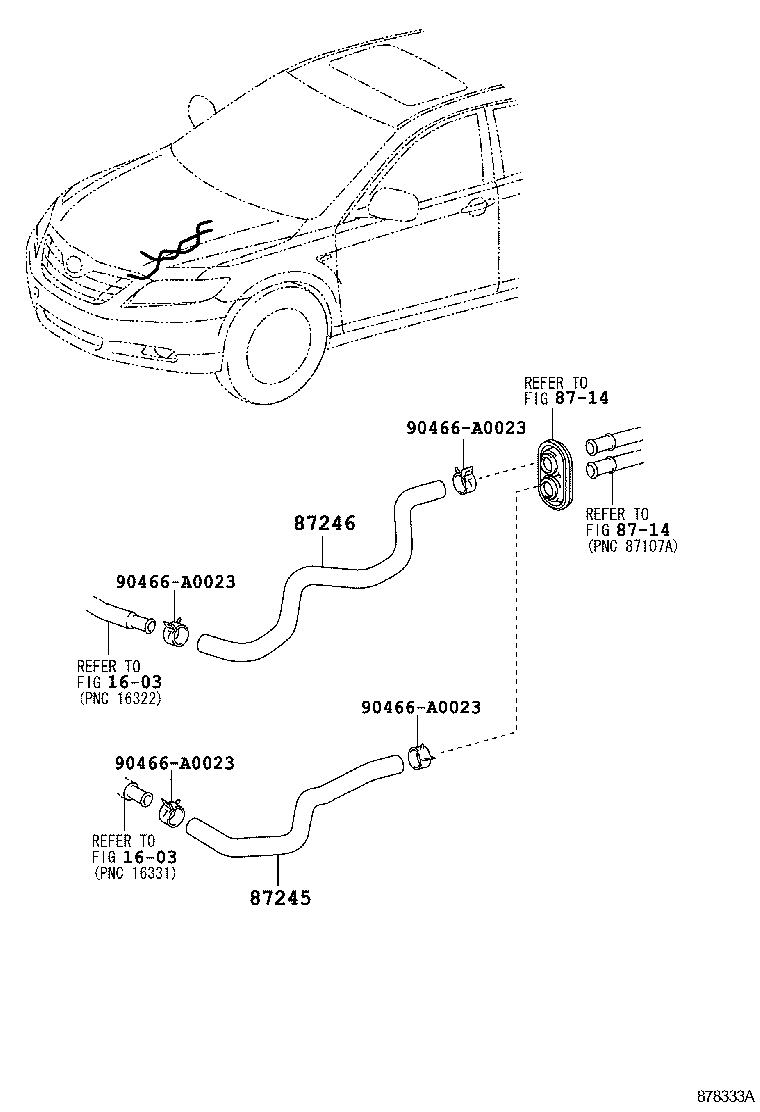 REFER TO
FIG 87-14

90466-A0023

REFER TO
FIG 87-14
(PNC 87107A)

87246

90466-A0023

REFER TO
FIG 16-03
(PNC 16322)

90466-A0023

90466-A0023

REFER TO
FIG 16-03
(PNC 16331)

87245

878333A