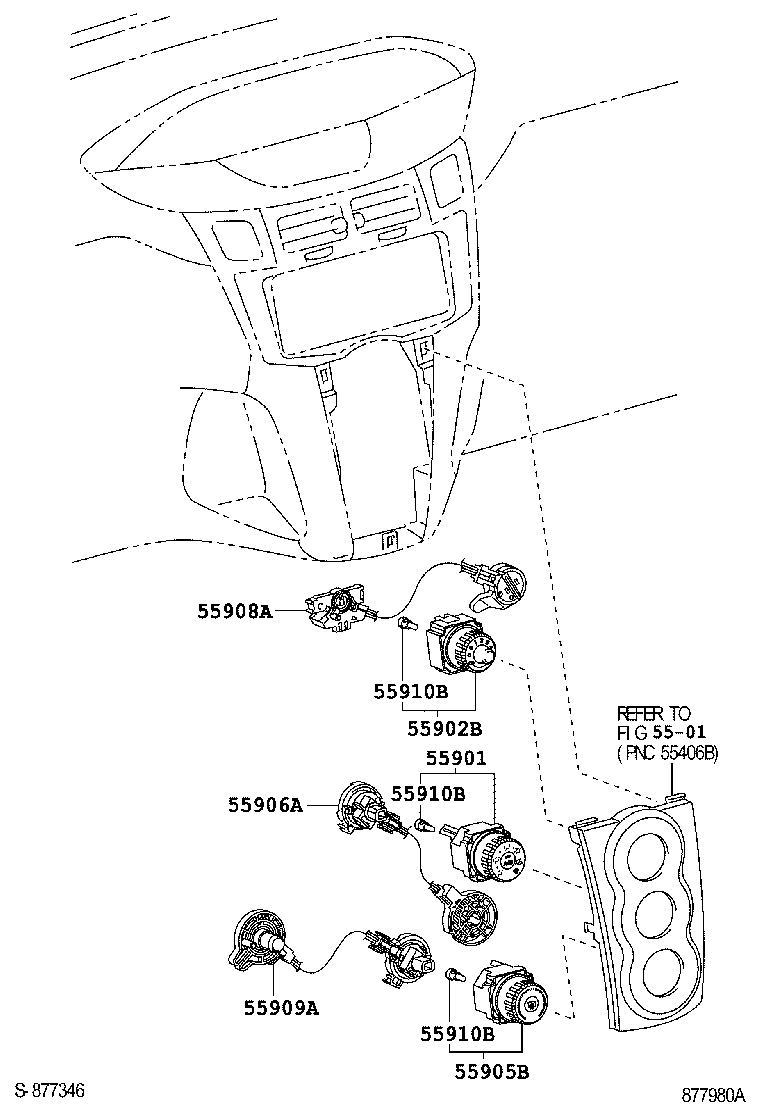 55908A
55910B
55902B
REFER TO
FIG 55-01
(PNC 55406B)
55901
55906A
55910B
55909A
55910B
55905B
S-877346
877980A