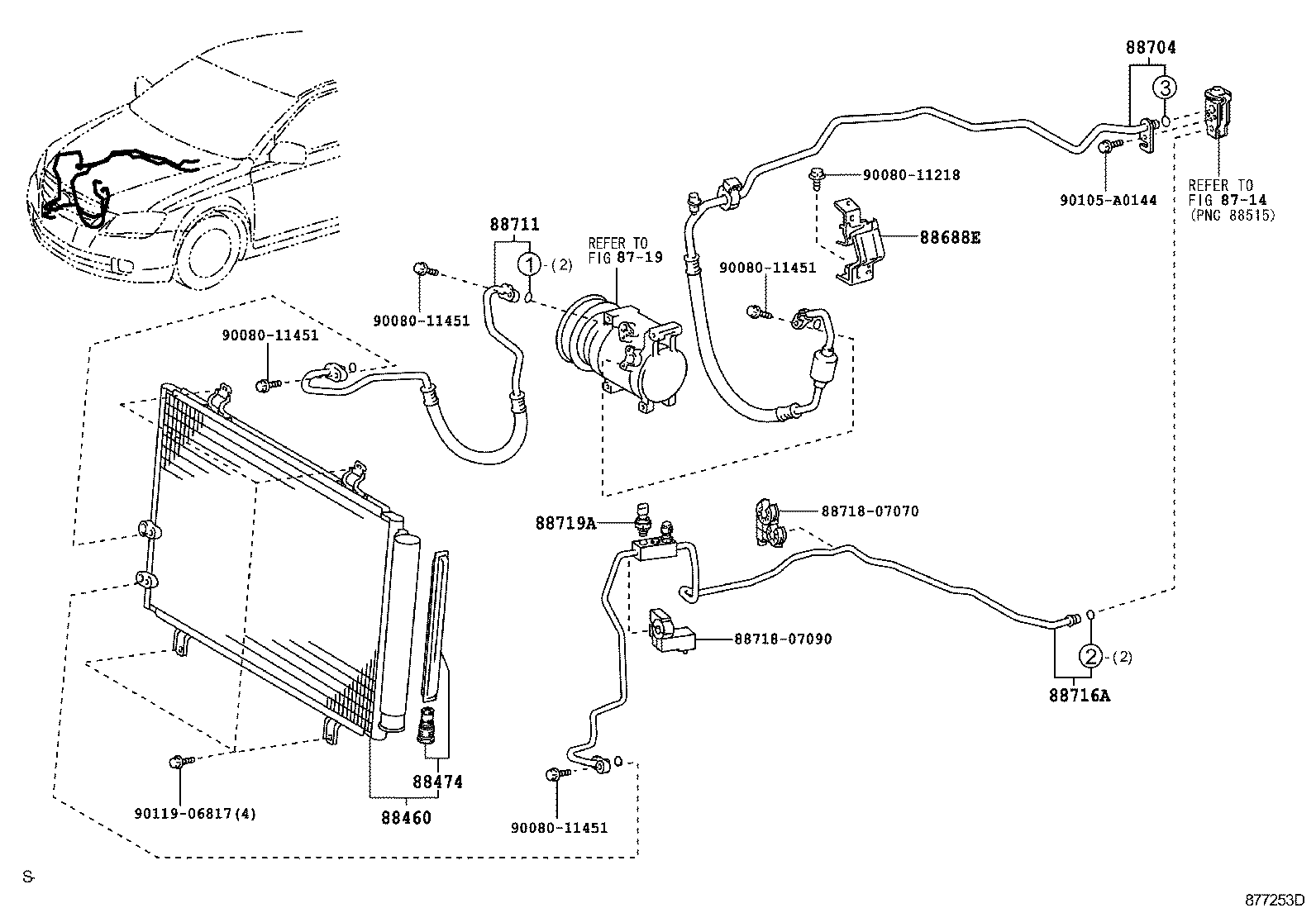 88704
3
90080-11218
90105-A0144
REFER TO FIG 87-14 (PNC 88515)
88711
1 (2)
REFER TO FIG 87-19
88688E
90080-11451
90080-11451
90080-11451
88719A
88718-07070
88718-07090
2 (2)
88716A
88474
88460
90119-06817(4)
90080-11451
S-
877253D