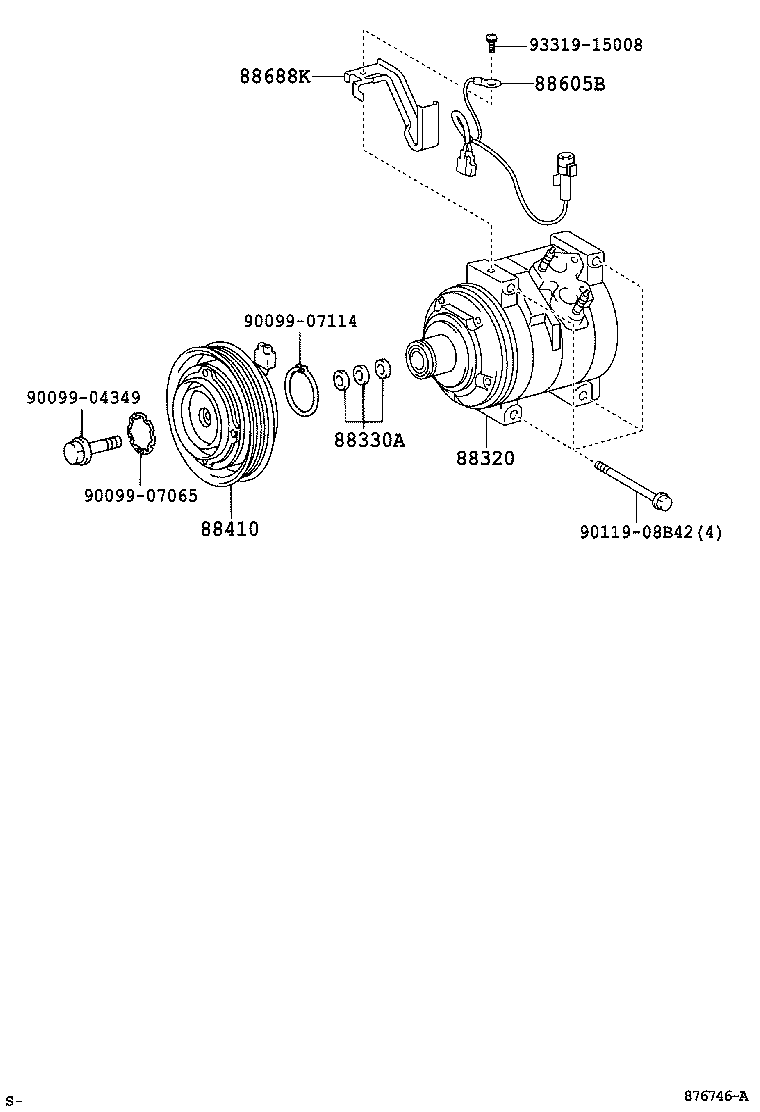 93319-15008
88688K
88605B
90099-07114
90099-04349
88330A
88320
90099-07065
88410
90119-08B42(4)
S-
876746-A