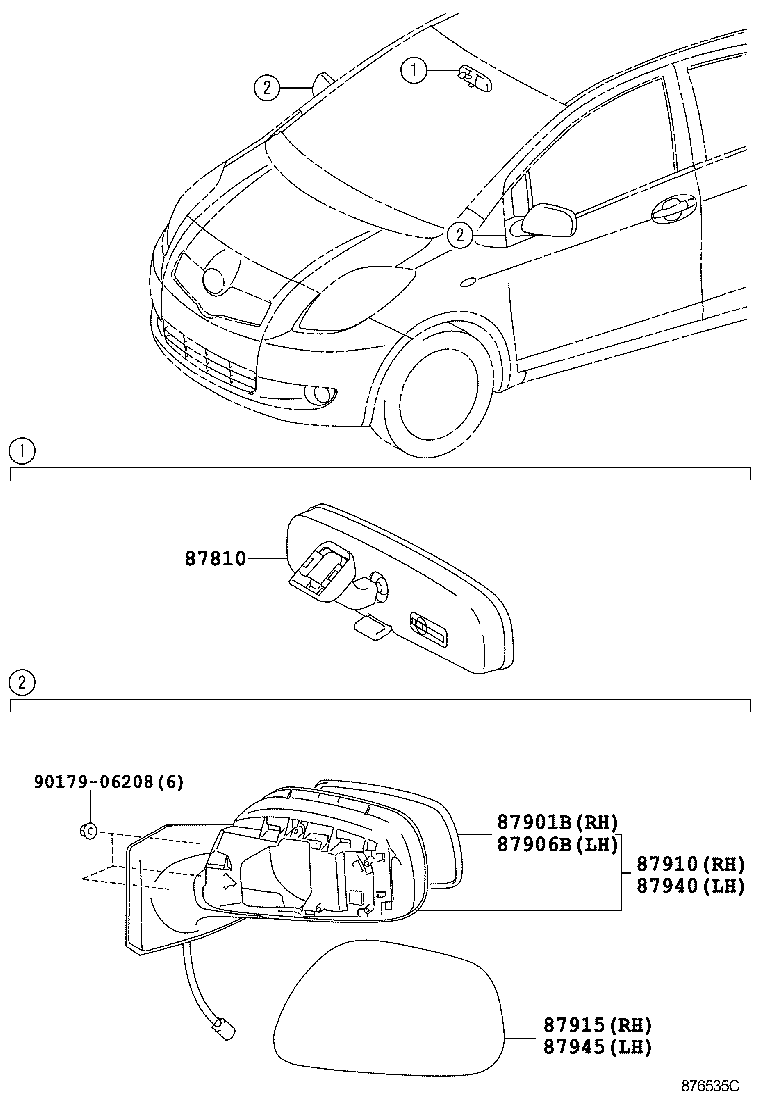 2
1
2
1
87810
2
90179-06208(6)
87901B(RH)
87906B(LH)
87910(RH)
87940(LH)
87915(RH)
87945(LH)
876535C