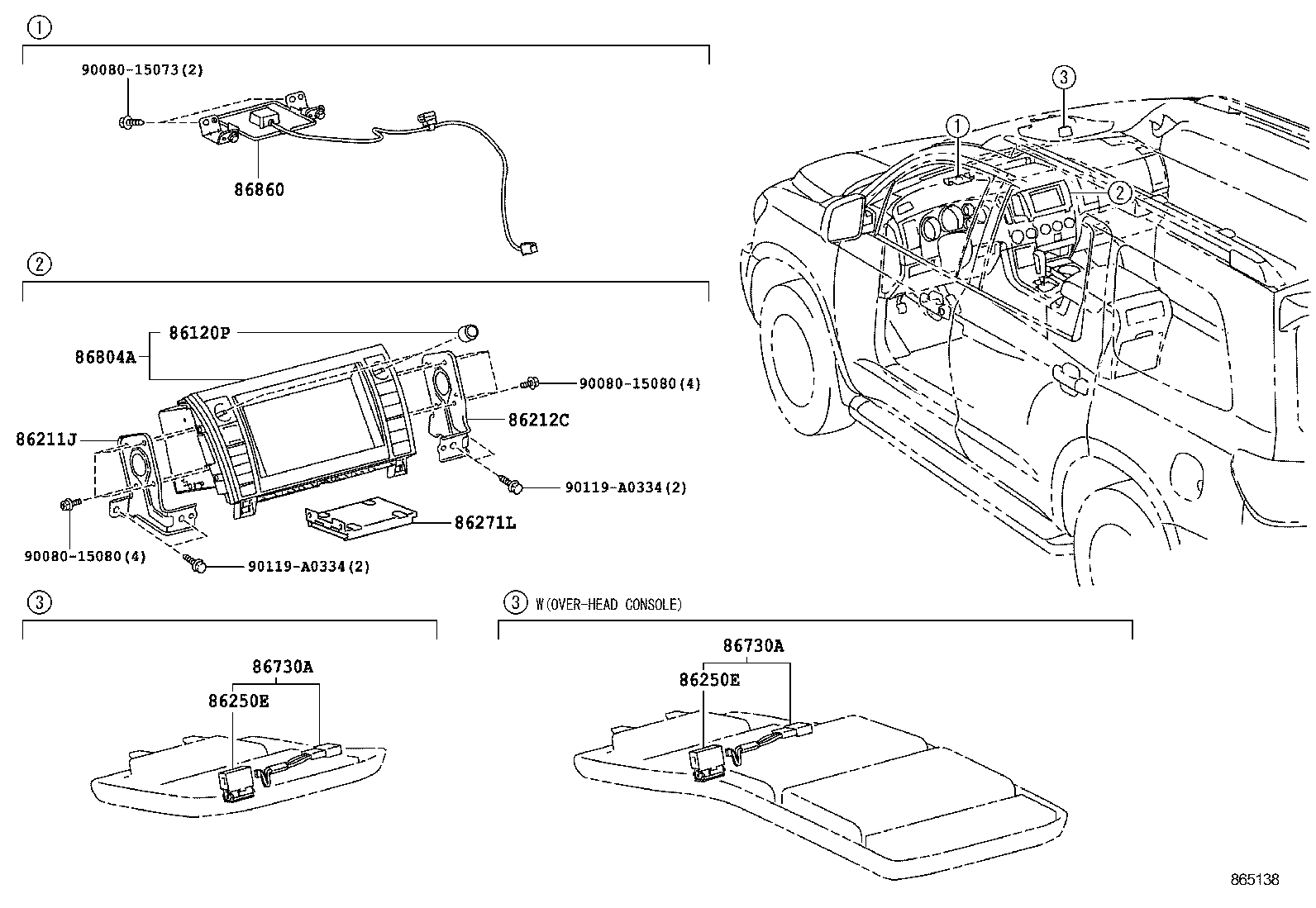 ①

90080-15073(2)

86860

②

86120P

86804A

90080-15080(4)

86212C

86211J

90119-A0334(2)

86271L

90080-15080(4)

90119-A0334(2)

③

86730A

86250E

③ W(OVER-HEAD CONSOLE)

86730A

86250E

③

①

②

865138