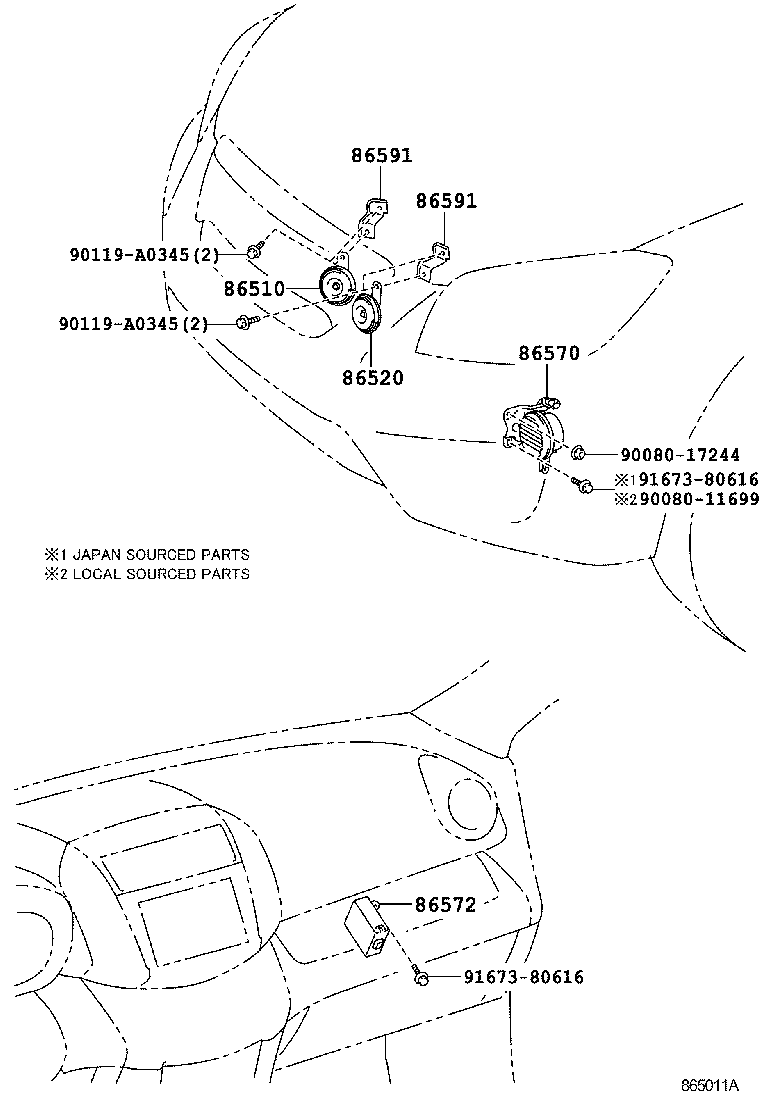 86591
86591
90119-A0345(2)
86510
90119-A0345(2)
86520
86570
90080-17244
※1 91673-80616
※2 90080-11699

※1 JAPAN SOURCED PARTS
※2 LOCAL SOURCED PARTS

86572
91673-80616

865011A