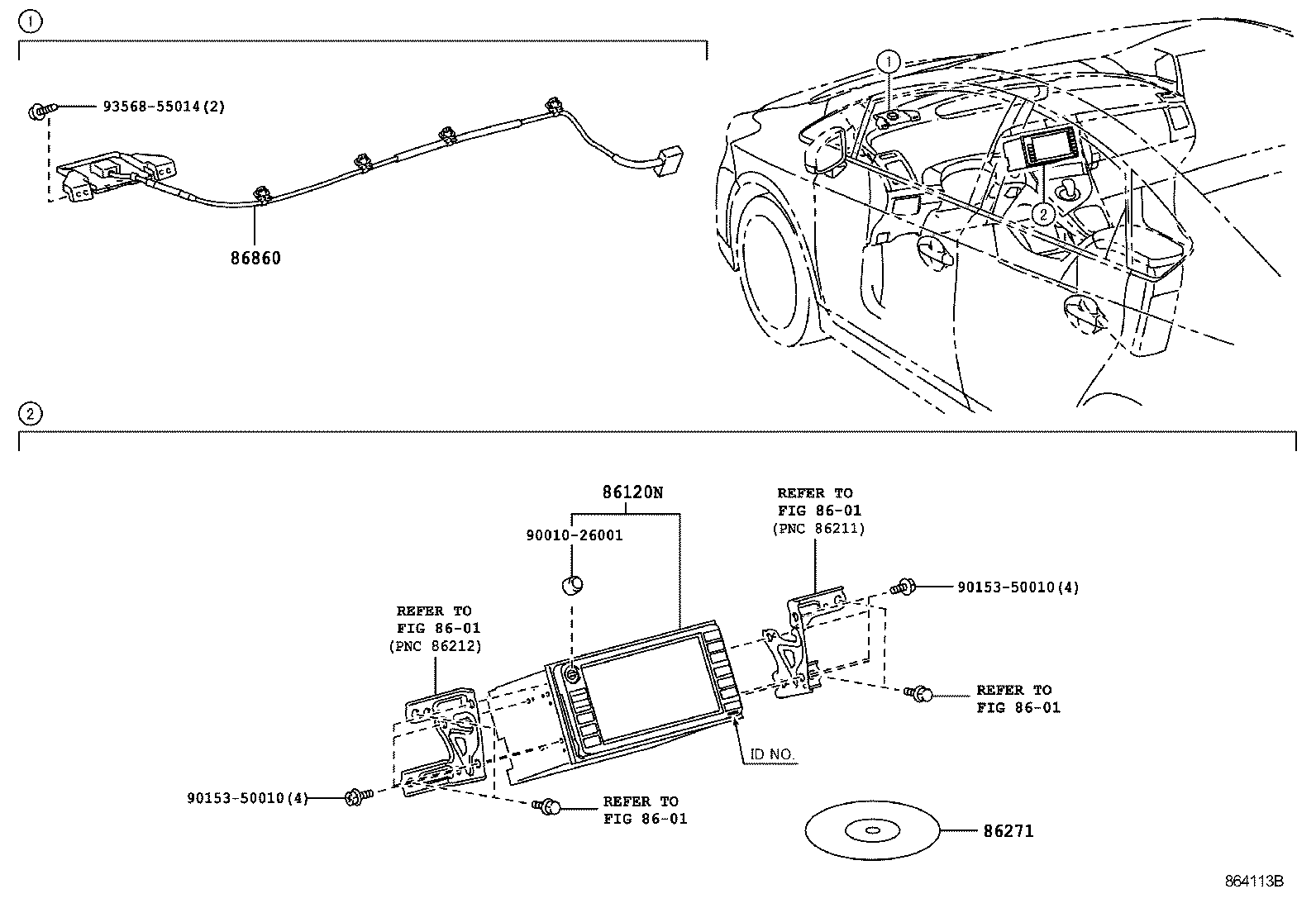 1

93568-55014(2)

86860

1

2

2

86120N

90010-26001

REFER TO
FIG 86-01
(PNC 86211)

90153-50010(4)

REFER TO
FIG 86-01
(PNC 86212)

REFER TO
FIG 86-01

ID NO.

90153-50010(4)

REFER TO
FIG 86-01

86271

864113B