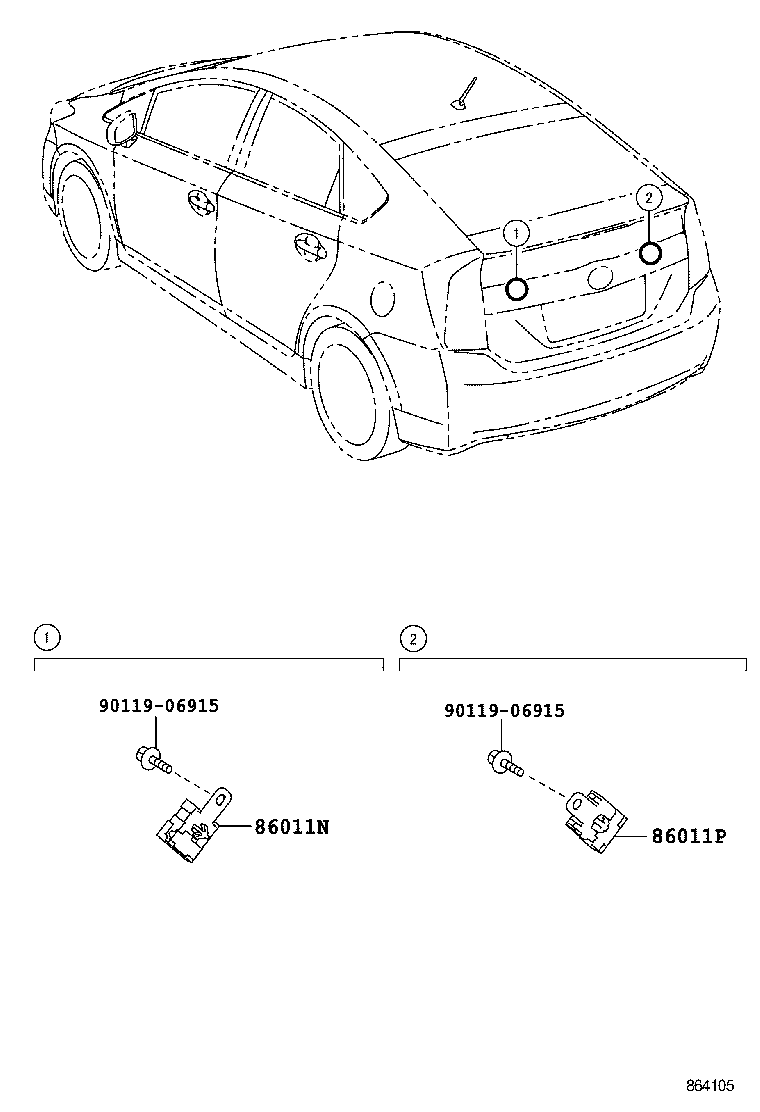 1
2

1
90119-06915
86011N

2
90119-06915
86011P

864105