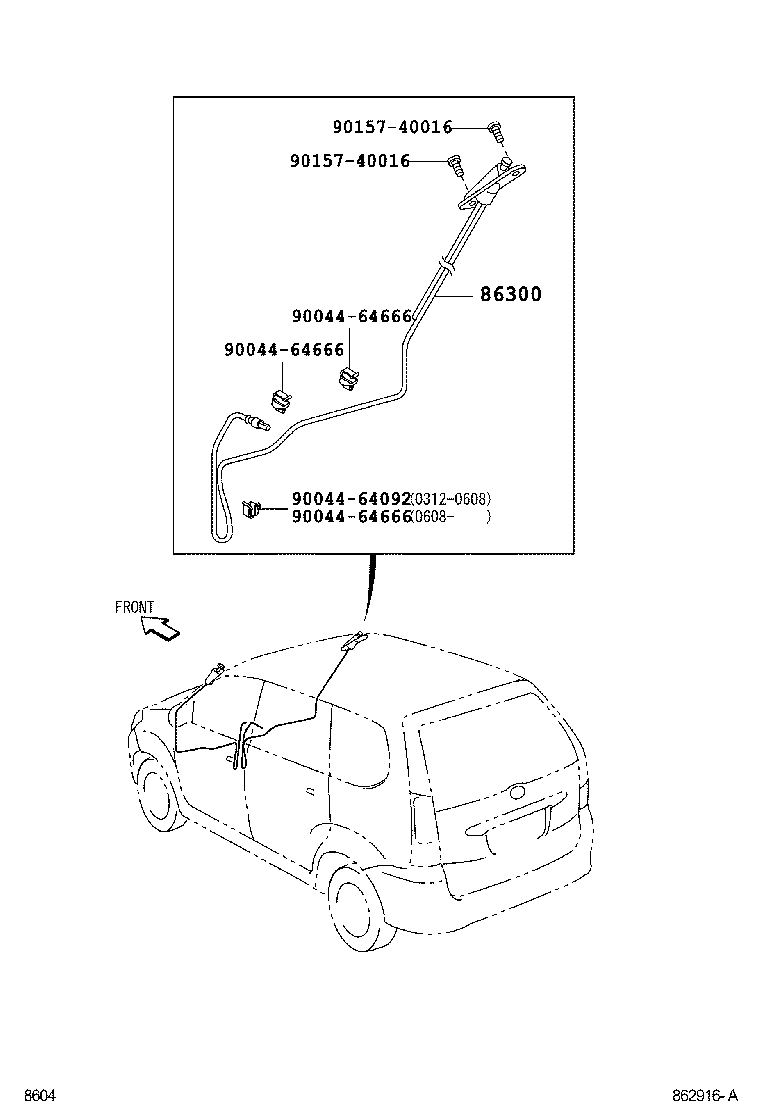 90157-40016
90157-40016
86300
90044-64666
90044-64666
90044-64092(0312-0608)
90044-64666(0608- )
FRONT
8604
862916-A