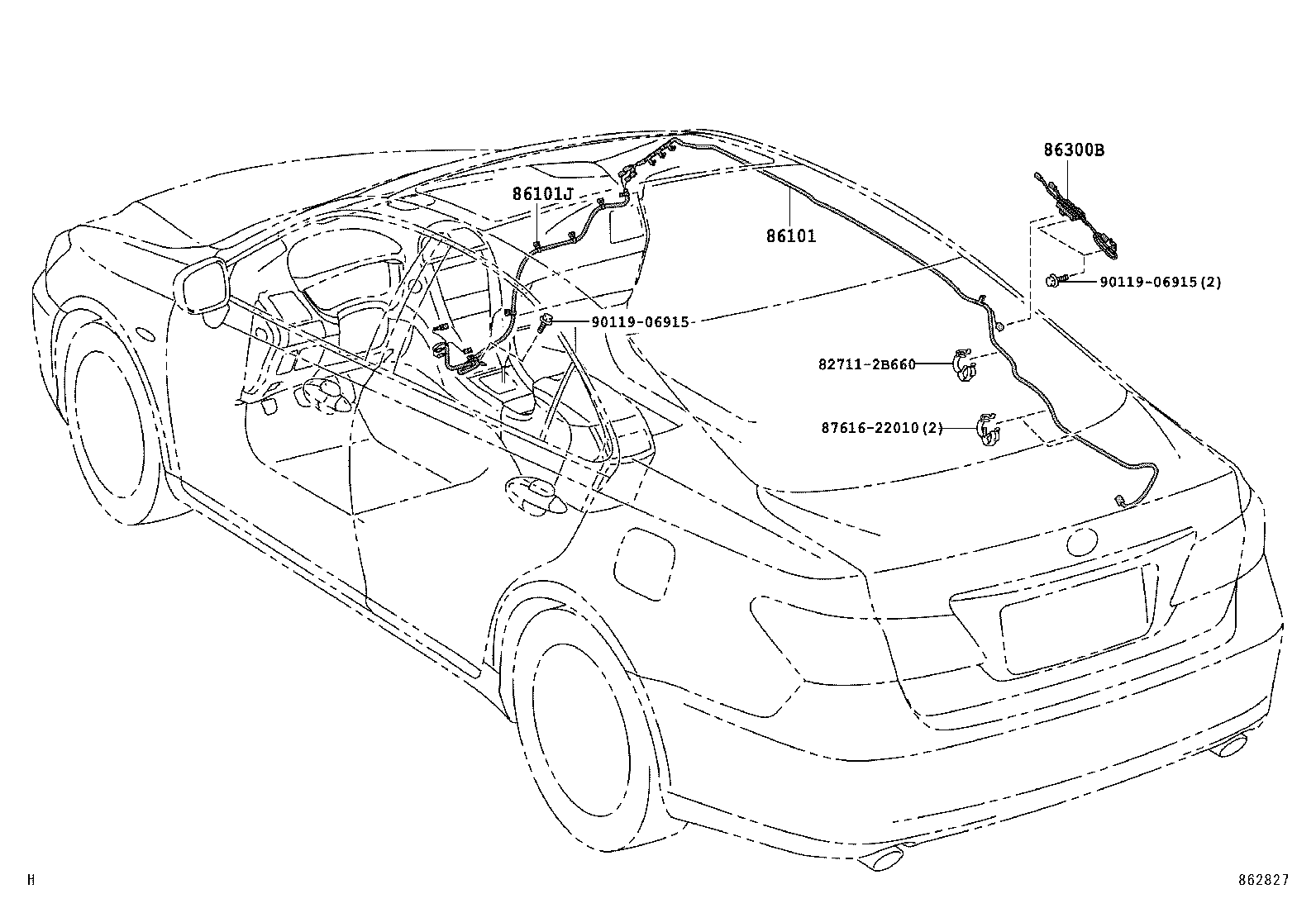 86300B

86101J

86101

90119-06915(2)

90119-06915

82711-2B660

87616-22010(2)

H

862827