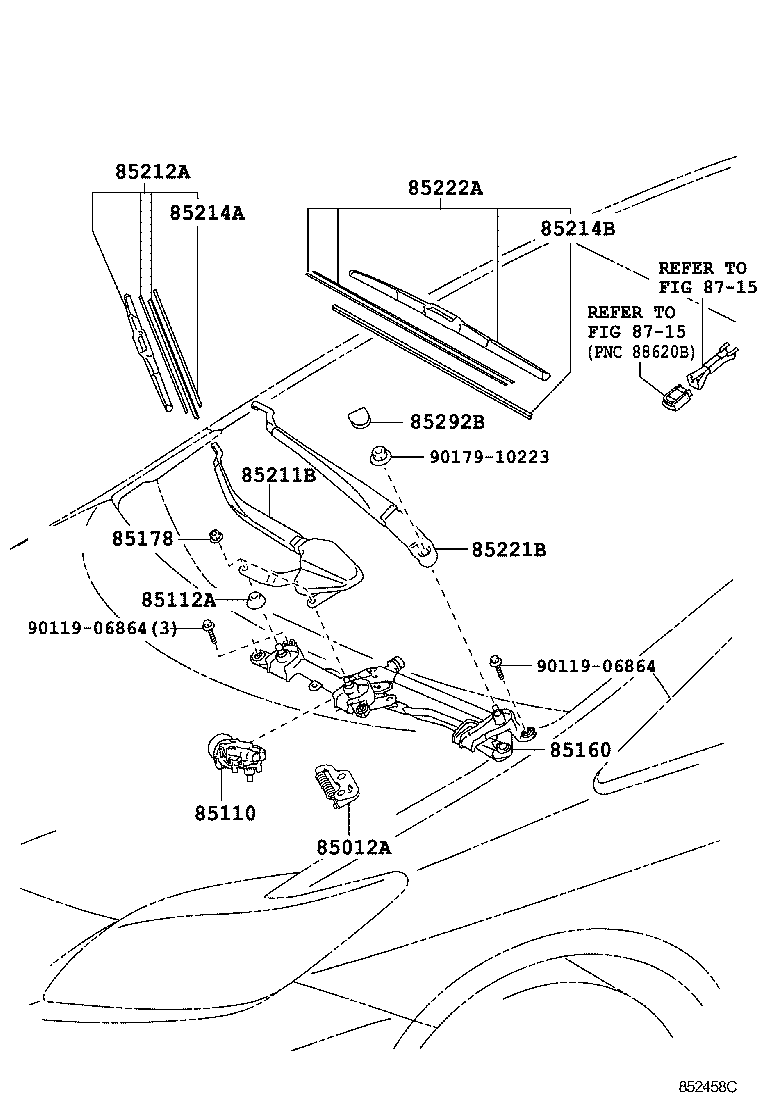 85212A
85214A
85222A
85214B
REFER TO
FIG 87-15
REFER TO
FIG 87-15
(PNC 88620B)
85292B
90179-10223
85211B
85178
85221B
85112A
90119-06864(3)
90119-06864
85160
85110
85012A
852458C