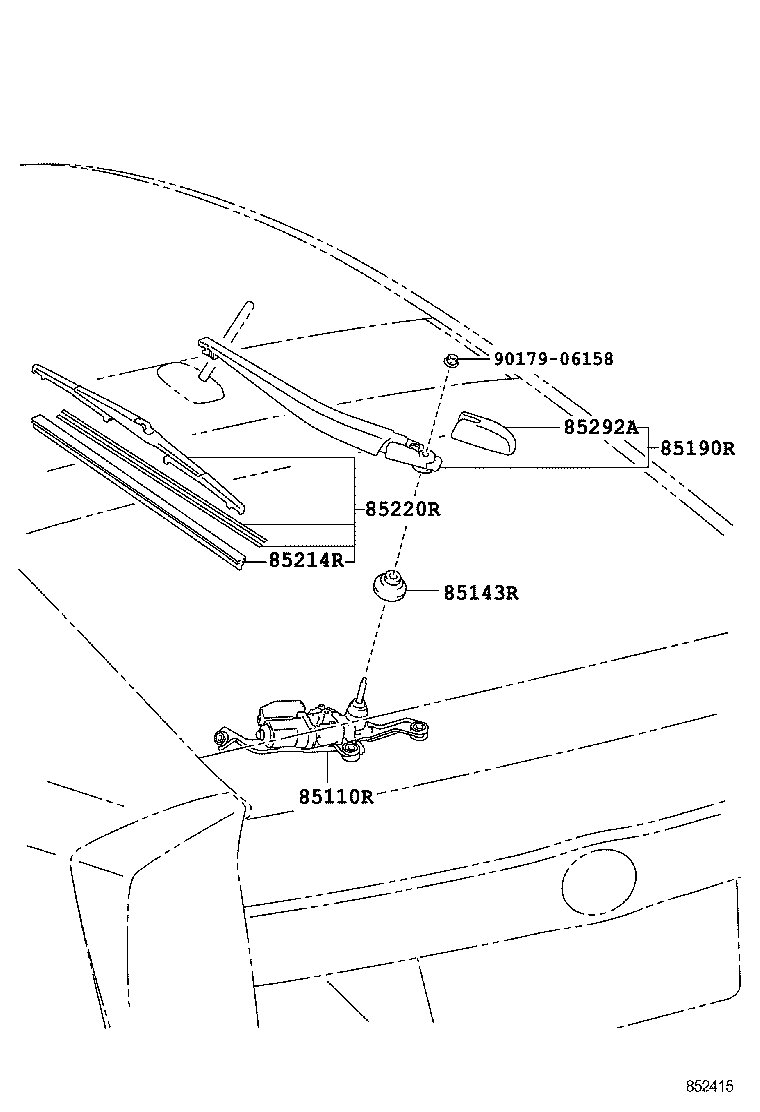 90179-06158
85292A
85190R
85220R
85214R
85143R
85110R
852415