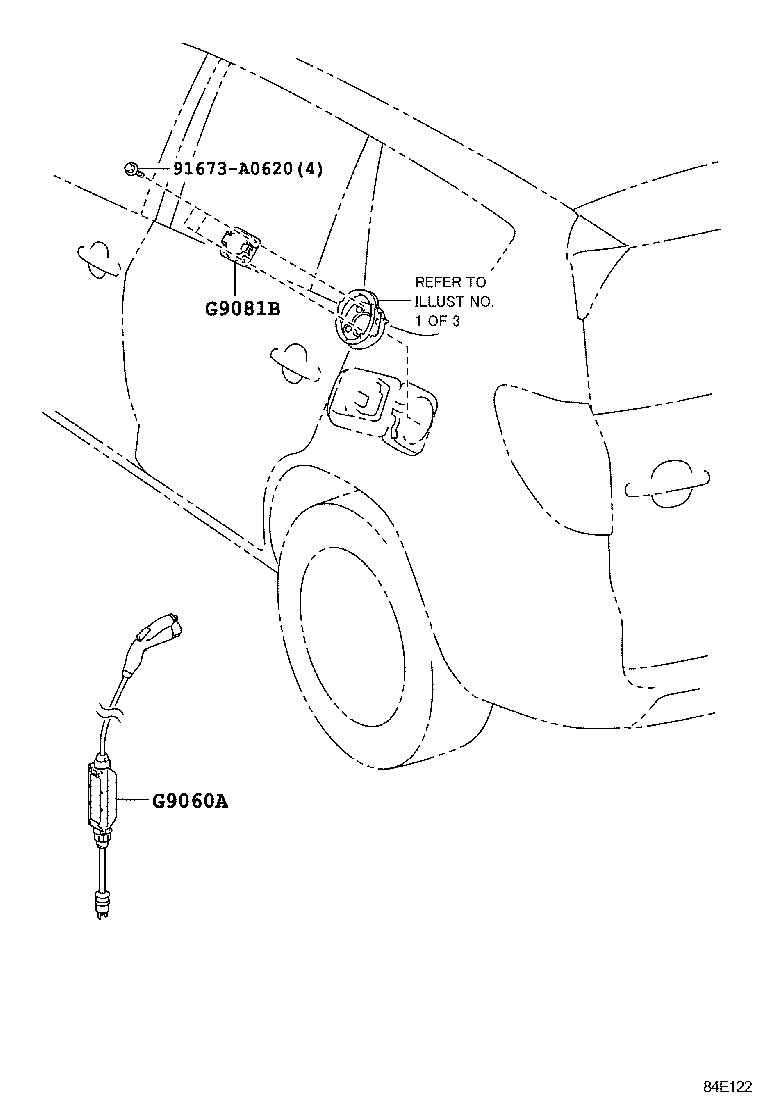 91673-A0620(4)

G9081B

REFER TO ILLUST NO. 1 OF 3

G9060A

84E122