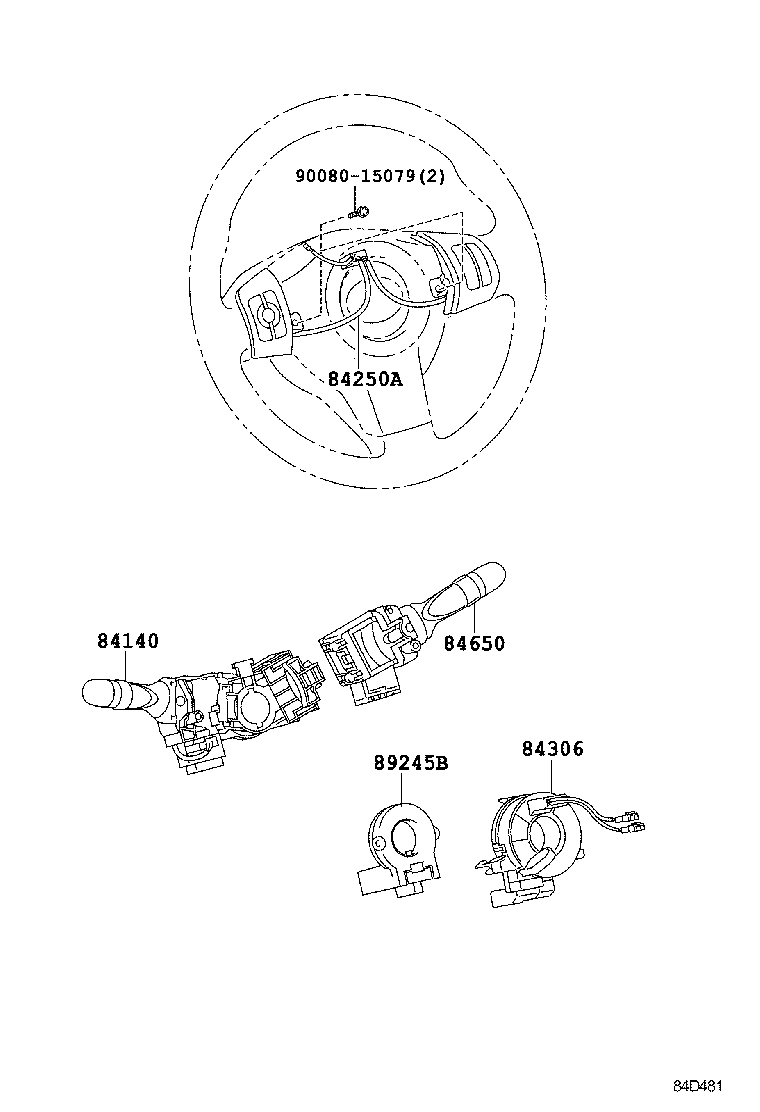 90080-15079(2)

84250A

84140

84650

89245B

84306

84D481