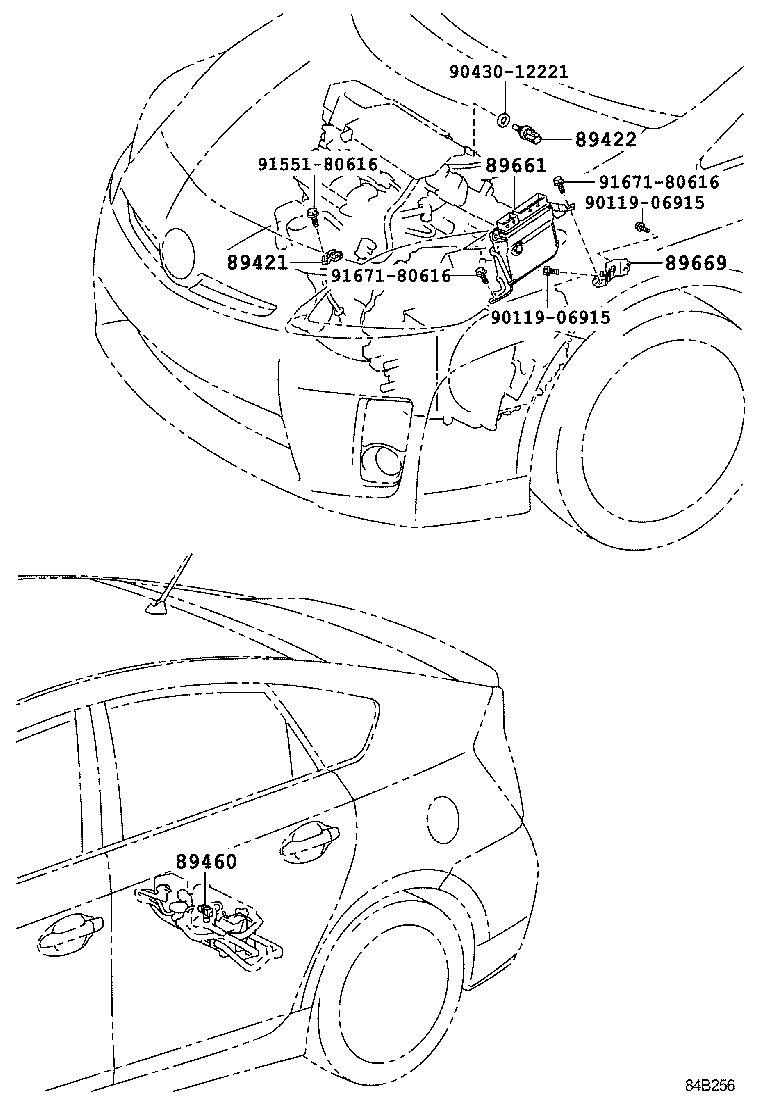 90430-12221
89422
91551-80616
89661
91671-80616
90119-06915
89421
91671-80616
89669
90119-06915
89460
84B256