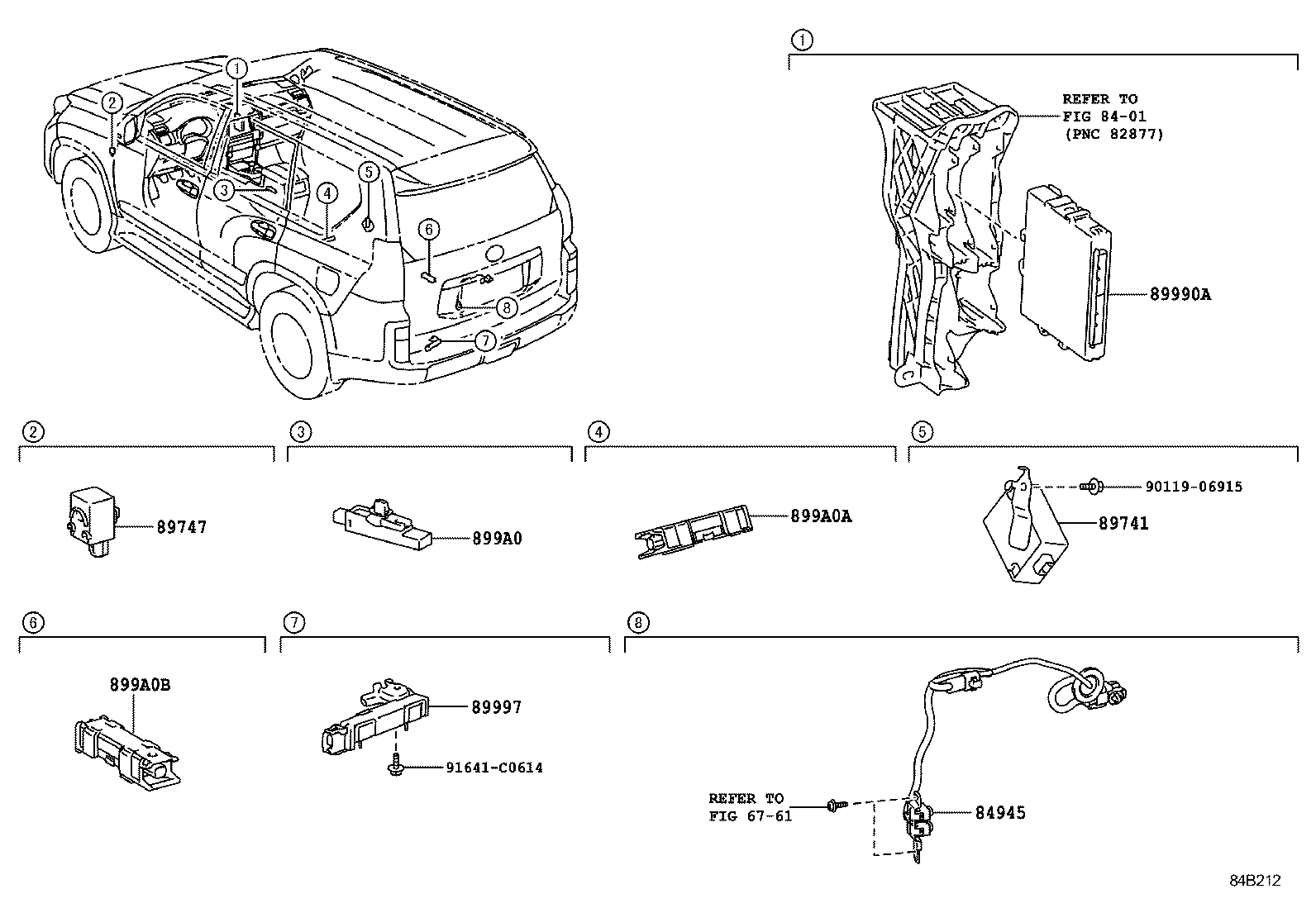 1
2
3
4
5
6
8
7

1
REFER TO FIG 84-01 (PNC 82877)
89990A

2
89747

3
899A0

4
899A0A

5
90119-06915
89741

6
899A0B

7
89997
91641-C0614

8
REFER TO FIG 67-61
84945

84B212