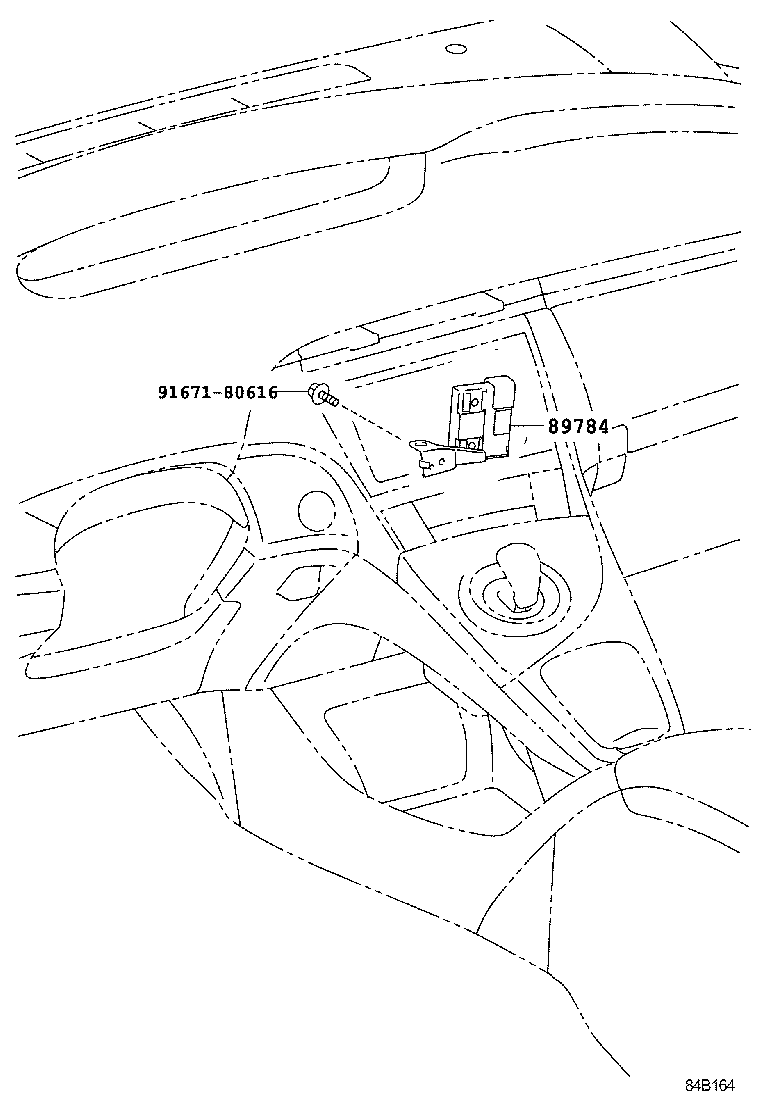 91671-80616
89784
84B164