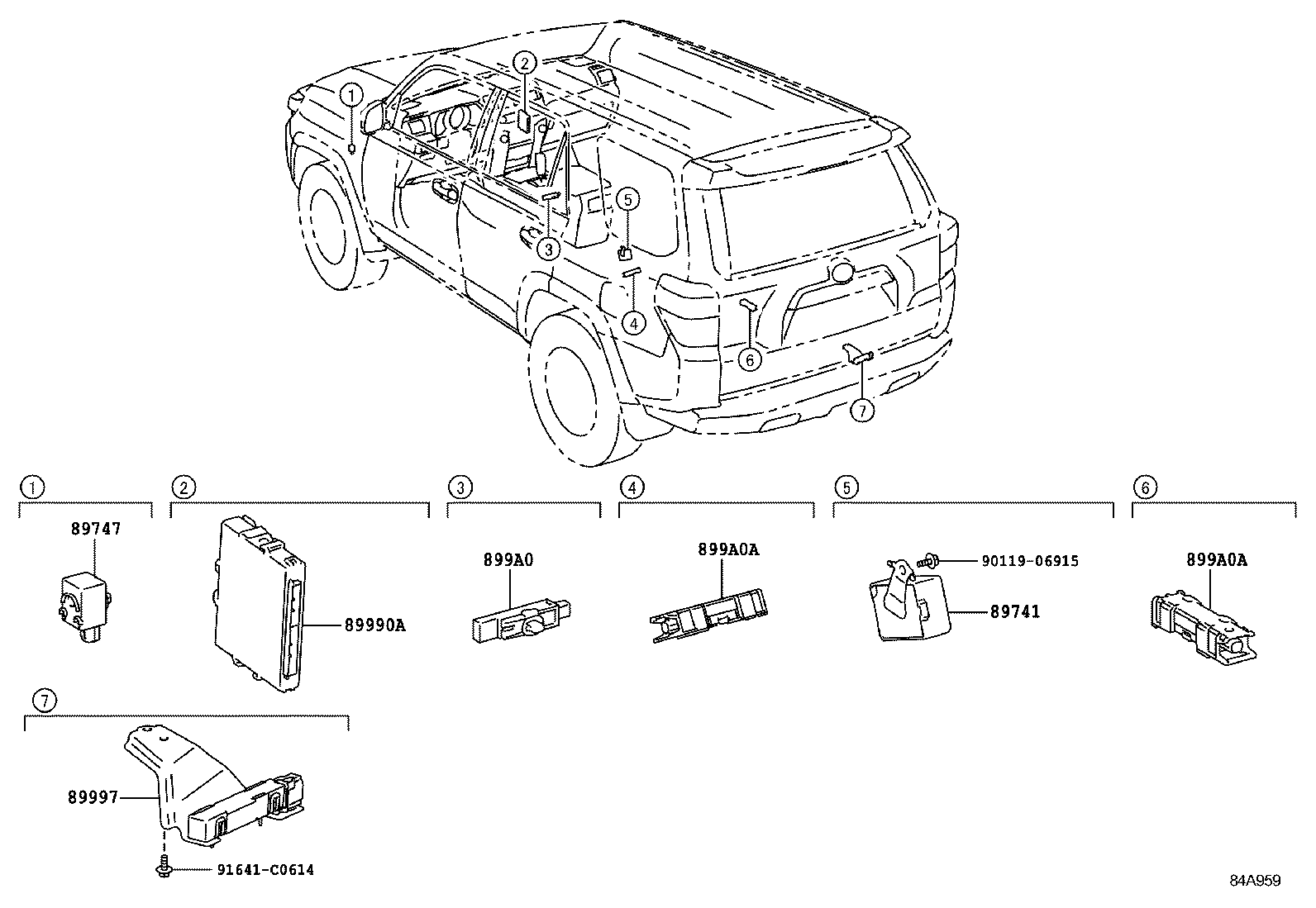 1
2
3
5
4
6
7

1
89747

2
89990A

3
899A0

4
899A0A

5
90119-06915
89741

6
899A0A

7
89997
91641-C0614

84A959