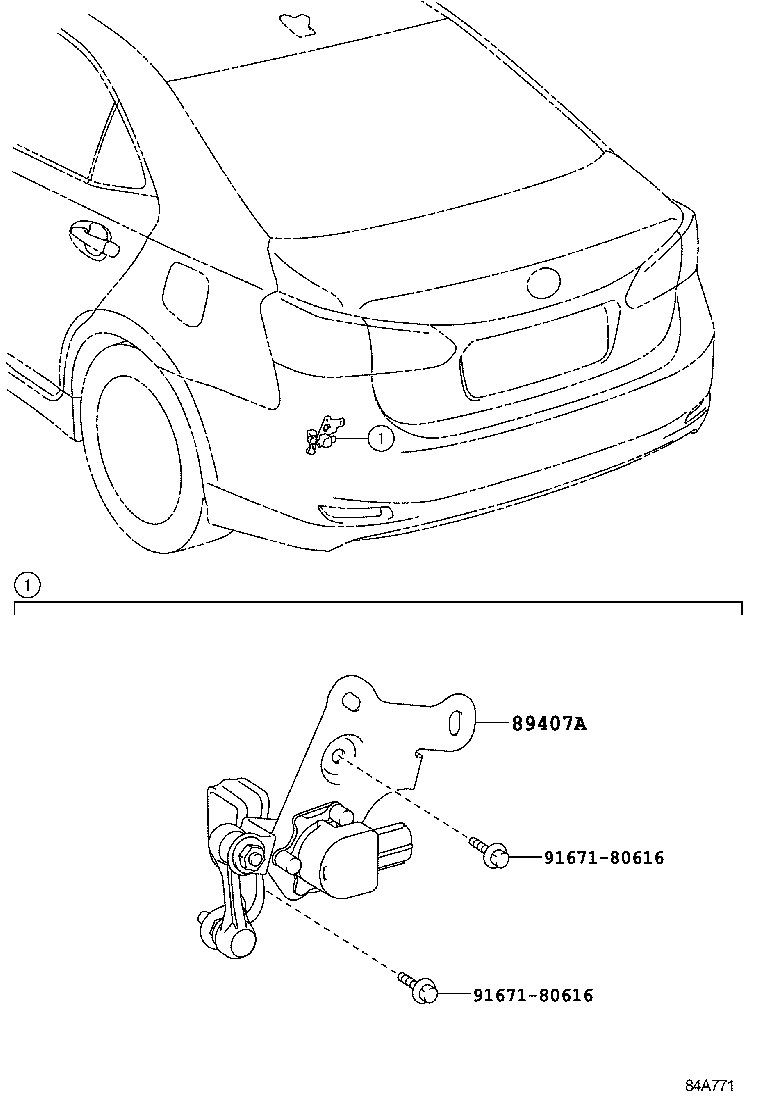 1

1

89407A

91671-80616

91671-80616

84A771