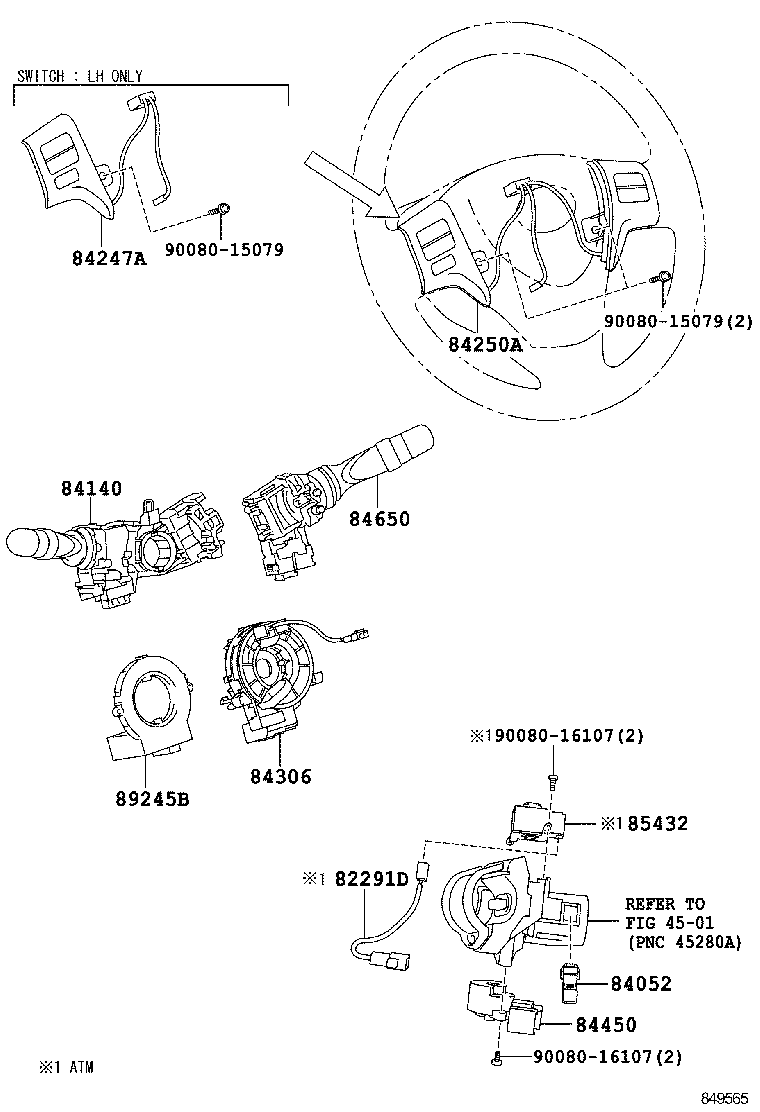 SWITCH : LH ONLY

84247A

90080-15079

84250A

90080-15079(2)

84140

84650

89245B

84306

※190080-16107(2)

※185432

※1 82291D

REFER TO
FIG 45-01
(PNC 45280A)

84052

84450

90080-16107(2)

※1 ATM

849565