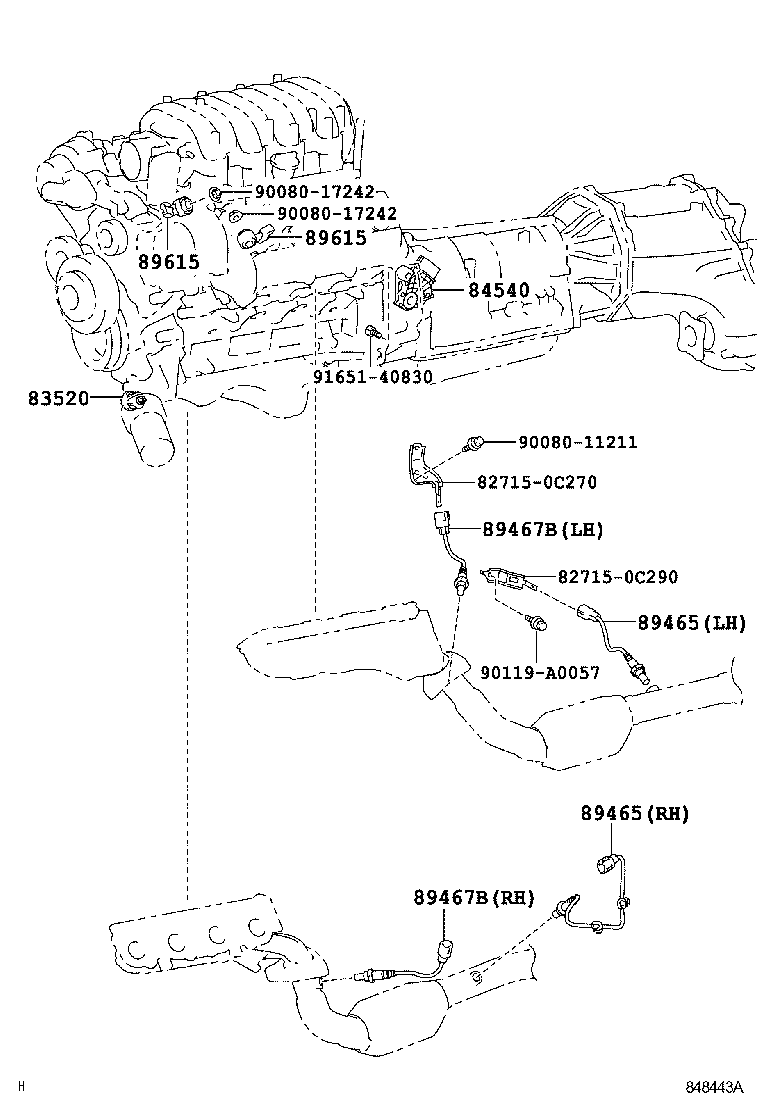 90080-17242
90080-17242
89615
89615
84540
91651-40830
83520
90080-11211
82715-0C270
89467B(LH)
82715-0C290
89465(LH)
90119-A0057
89465(RH)
89467B(RH)
H
848443A