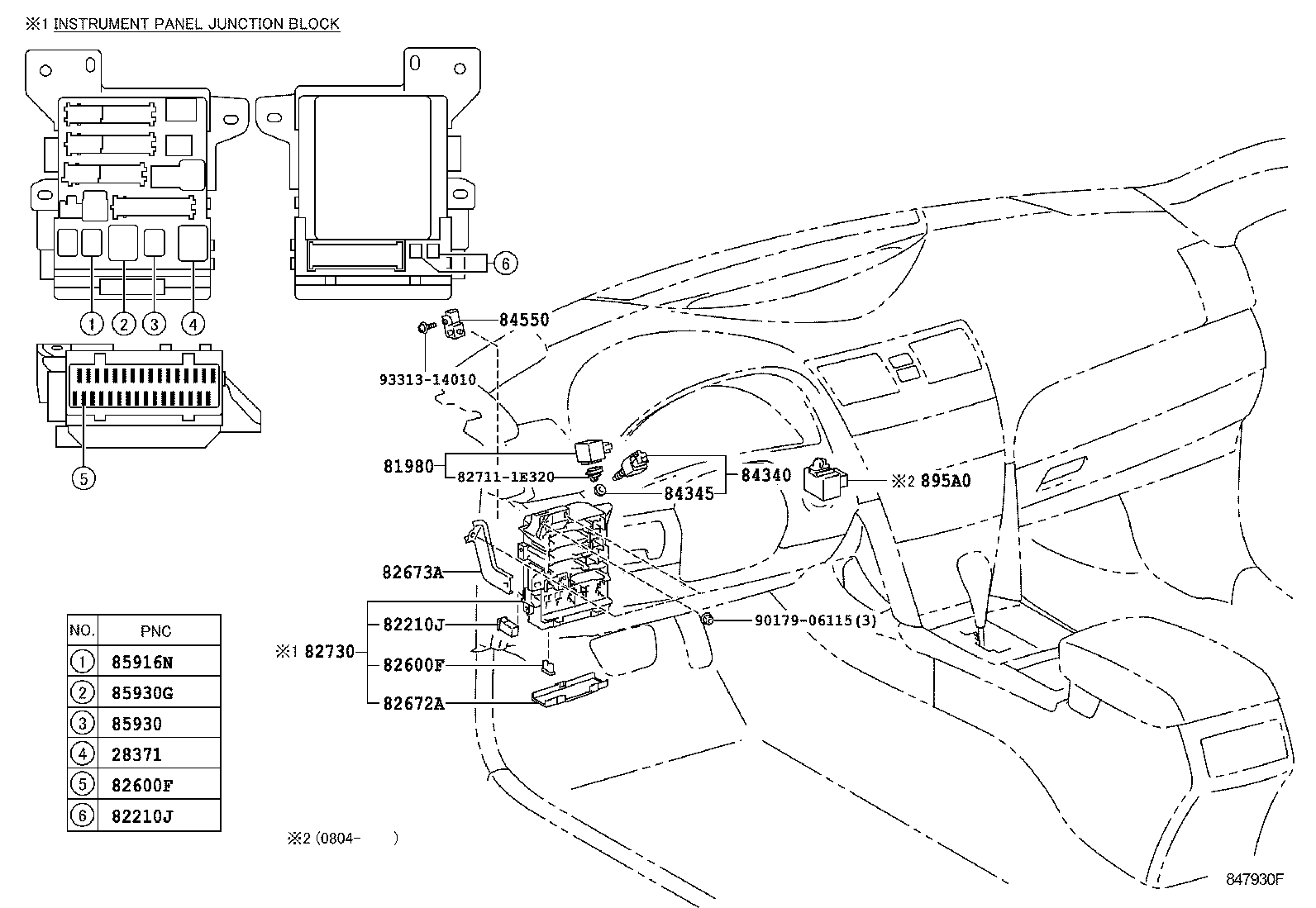 ※1 INSTRUMENT PANEL JUNCTION BLOCK

6
1 2 3 4
5

84550
93313-14010
81980
82711-1E320
84340
84345
※2 895A0
82673A
82210J
※1 82730
82600F
82672A
90179-06115(3)

| NO. | PNC |
|---|---|
| 1 | 85916N |
| 2 | 85930G |
| 3 | 85930 |
| 4 | 28371 |
| 5 | 82600F |
| 6 | 82210J |

※2 (0804- )

847930F