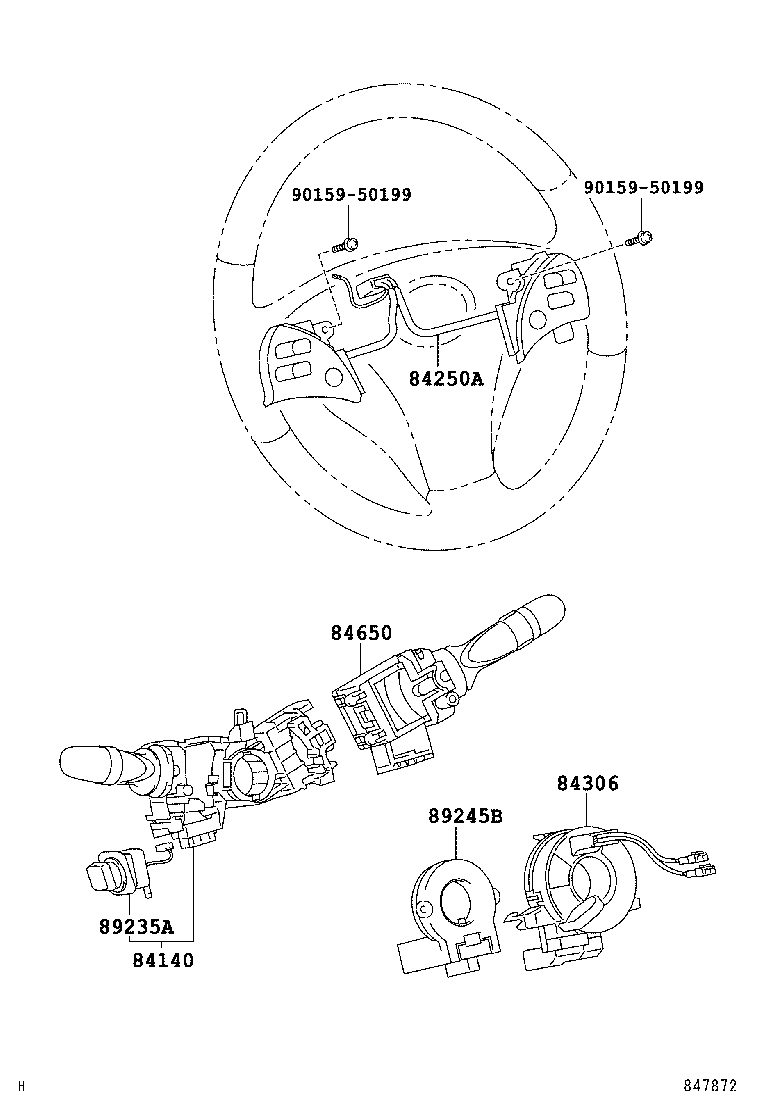 90159-50199

90159-50199

84250A

84650

84306

89245B

89235A

84140

H

847872